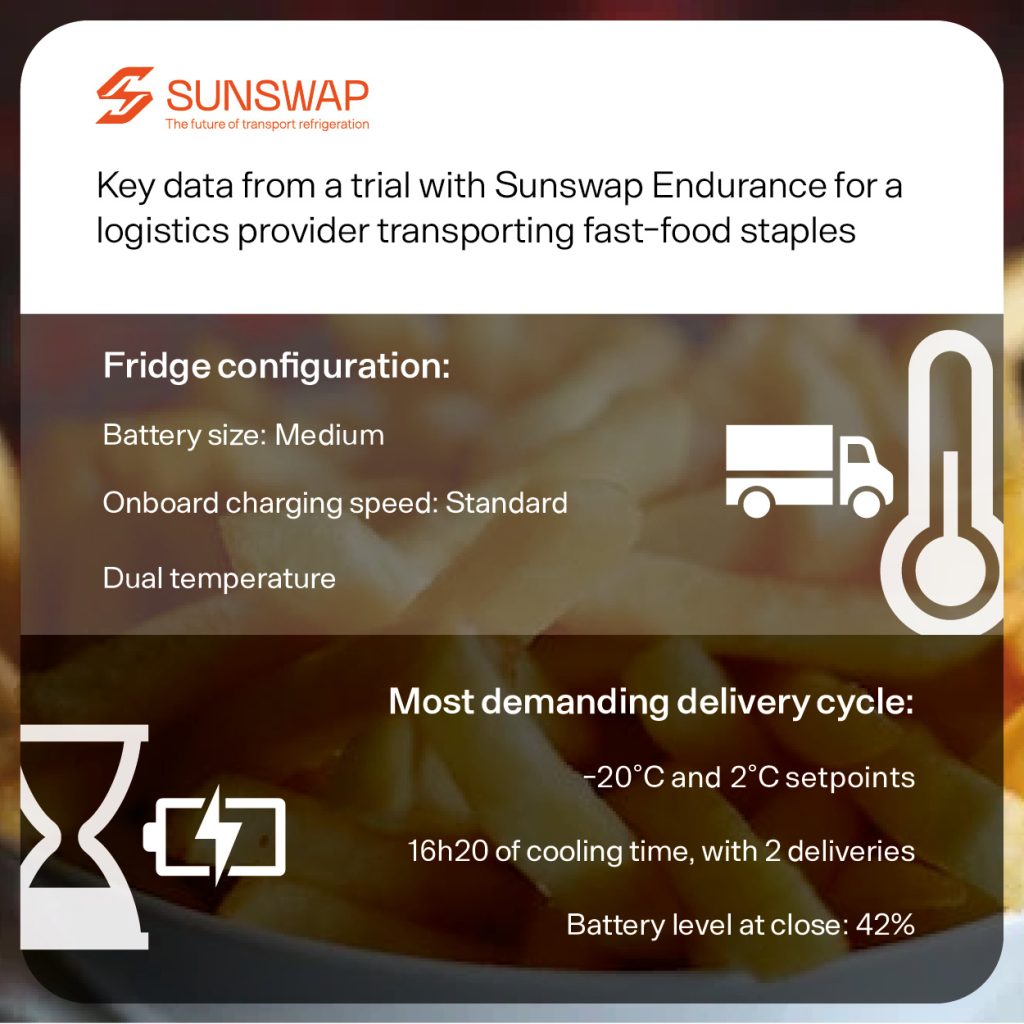 SUNSWAP
The future of transport refrigeration

Key data from a trial with Sunswap Endurance for a logistics provider transporting fast-food staples

Fridge configuration:

Battery size: Medium

Onboard charging speed: Standard

Dual temperature

Most demanding delivery cycle:

-20°C and 2°C setpoints

16h20 of cooling time, with 2 deliveries

Battery level at close: 42%