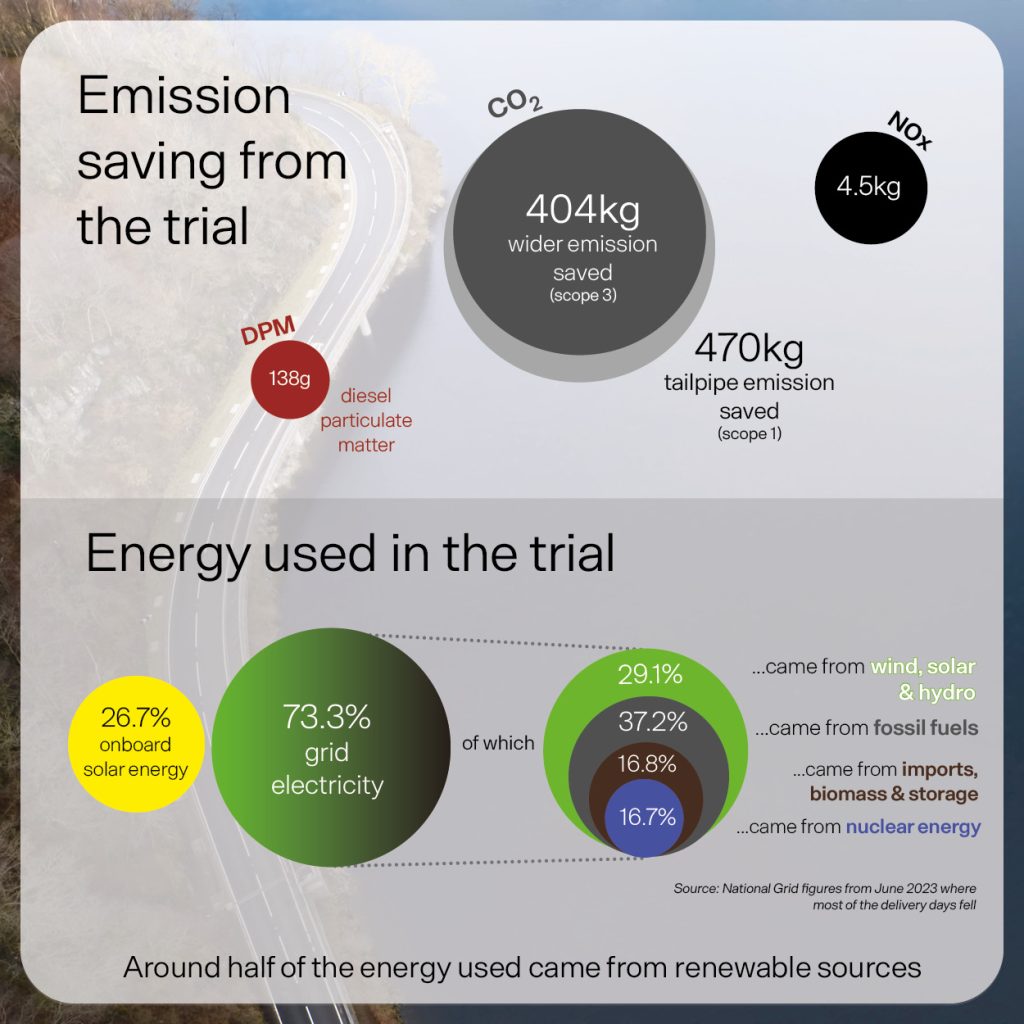 Emission saving from the trial

$CO_2$

404kg
wider emission saved
(scope 3)

470kg
tailpipe emission saved
(scope 1)

NOx
4.5kg

DPM
138g
diesel particulate matter

Energy used in the trial

26.7%
onboard solar energy

73.3%
grid electricity

of which

29.1%
...came from wind, solar & hydro

37.2%
...came from fossil fuels

16.8%
...came from imports, biomass & storage

16.7%
...came from nuclear energy

Source: National Grid figures from June 2023 where most of the delivery days fell

Around half of the energy used came from renewable sources