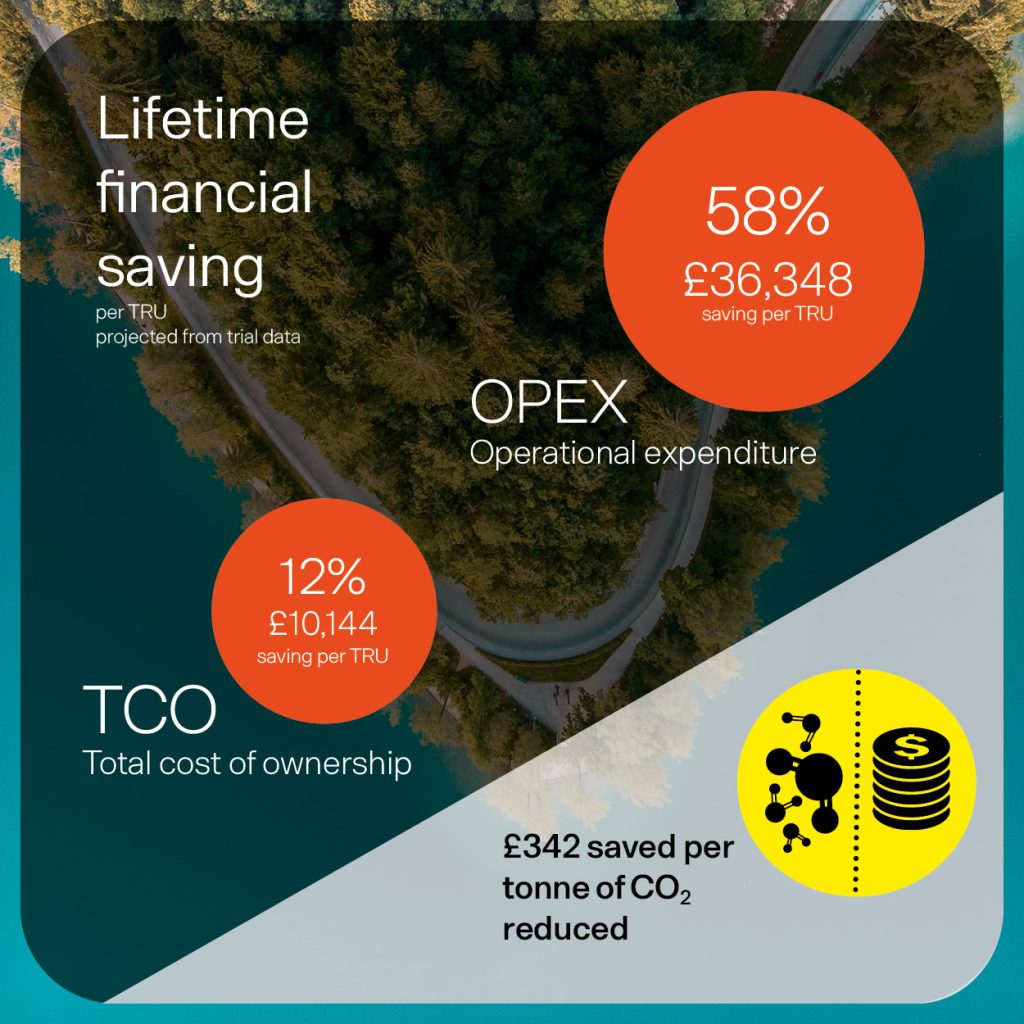 Lifetime financial saving
per TRU
projected from trial data

58%
£36,348
saving per TRU

OPEX
Operational expenditure

12%
£10,144
saving per TRU

TCO
Total cost of ownership

$

£342 saved per tonne of $CO_2$ reduced