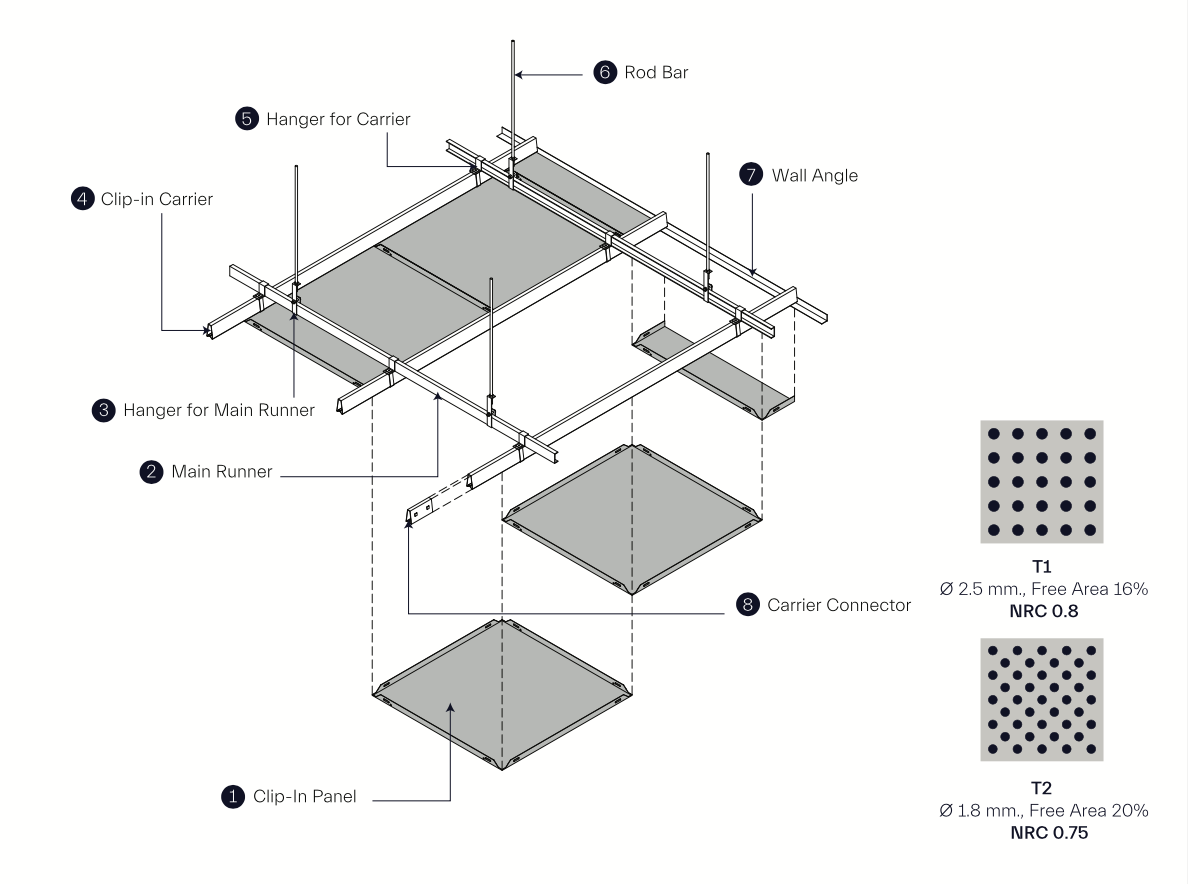 6 Rod Bar

5 Hanger for Carrier

7 Wall Angle

4 Clip-in Carrier

3 Hanger for Main Runner

2 Main Runner

8 Carrier Connector

1 Clip-In Panel

T1
Ø 2.5 mm., Free Area 16%
NRC 0.8

T2
Ø 1.8 mm., Free Area 20%
NRC 0.75