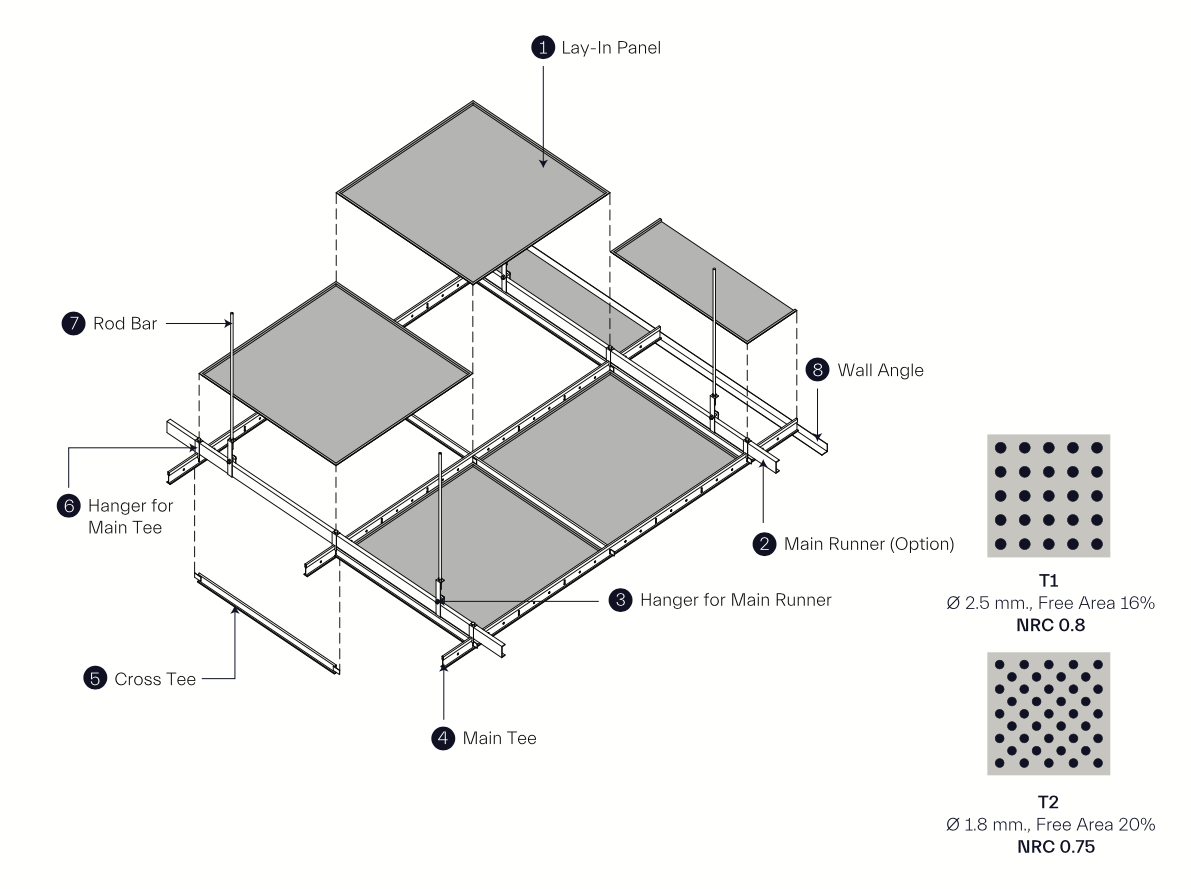 1 Lay-In Panel

7 Rod Bar

8 Wall Angle

6 Hanger for Main Tee

2 Main Runner (Option)

3 Hanger for Main Runner

5 Cross Tee

4 Main Tee

T1
Ø 2.5 mm., Free Area 16%
NRC 0.8

T2
Ø 1.8 mm., Free Area 20%
NRC 0.75