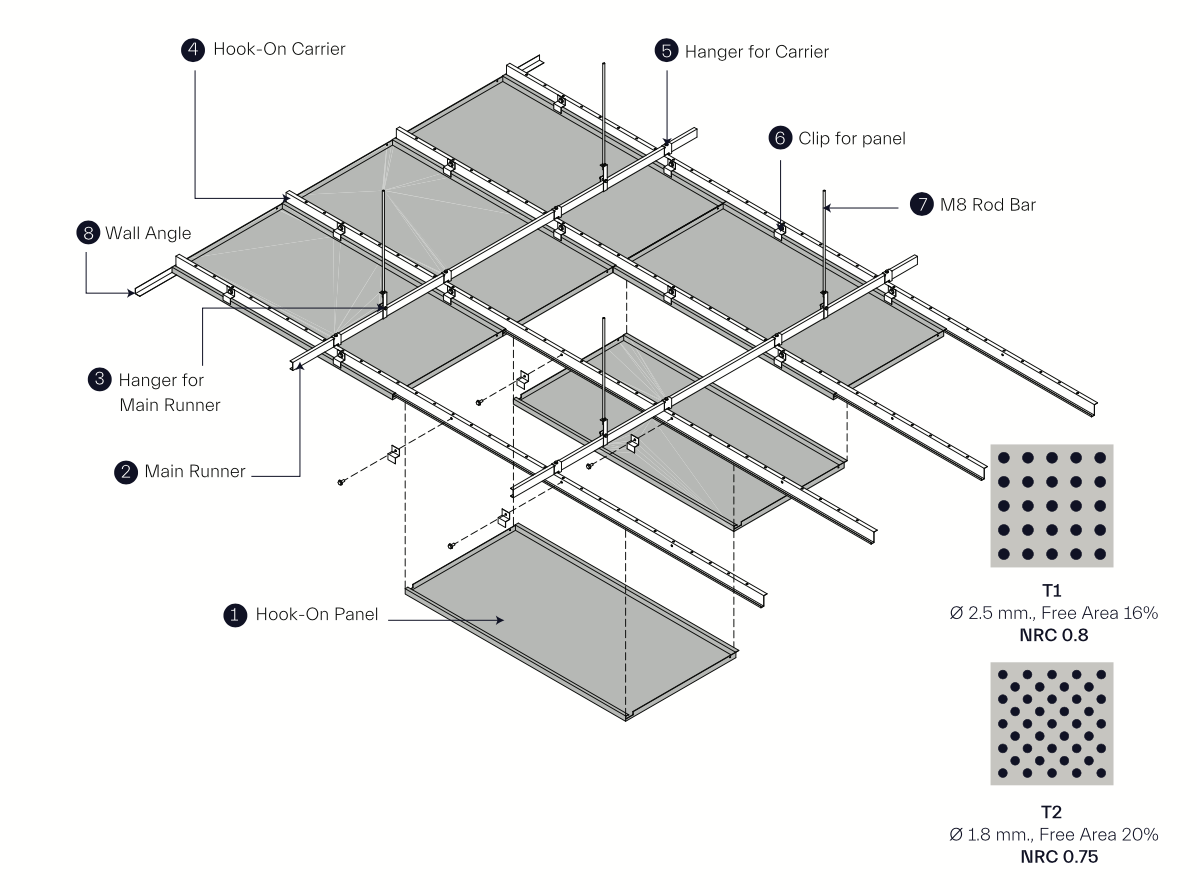 4 Hook-On Carrier

5 Hanger for Carrier

6 Clip for panel

7 M8 Rod Bar

8 Wall Angle

3 Hanger for Main Runner

2 Main Runner

1 Hook-On Panel

T1
Ø 2.5 mm., Free Area 16%
NRC 0.8

T2
Ø 1.8 mm., Free Area 20%
NRC 0.75