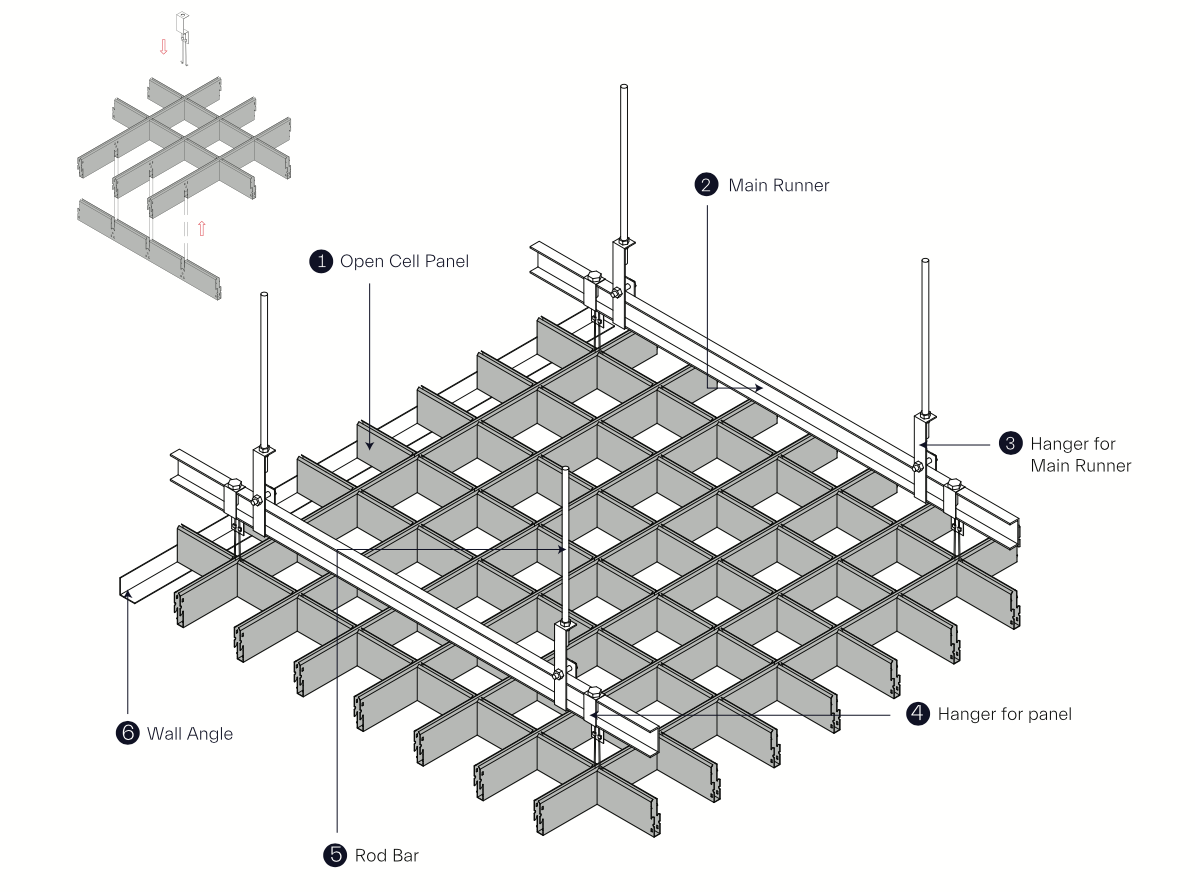 2 Main Runner

1 Open Cell Panel

3 Hanger for Main Runner

4 Hanger for panel

6 Wall Angle

5 Rod Bar