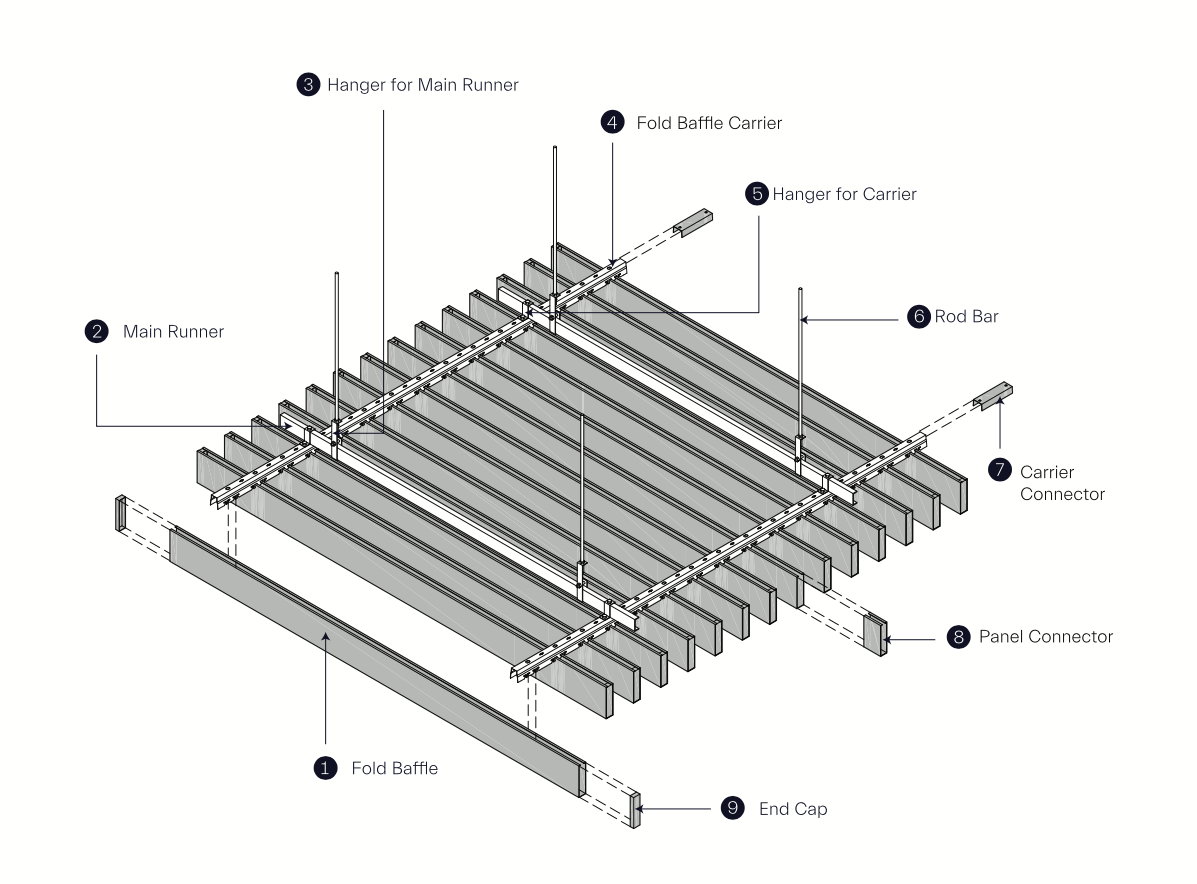 3 Hanger for Main Runner

4 Fold Baffle Carrier

5 Hanger for Carrier

2 Main Runner

6 Rod Bar

7 Carrier Connector

8 Panel Connector

1 Fold Baffle

9 End Cap