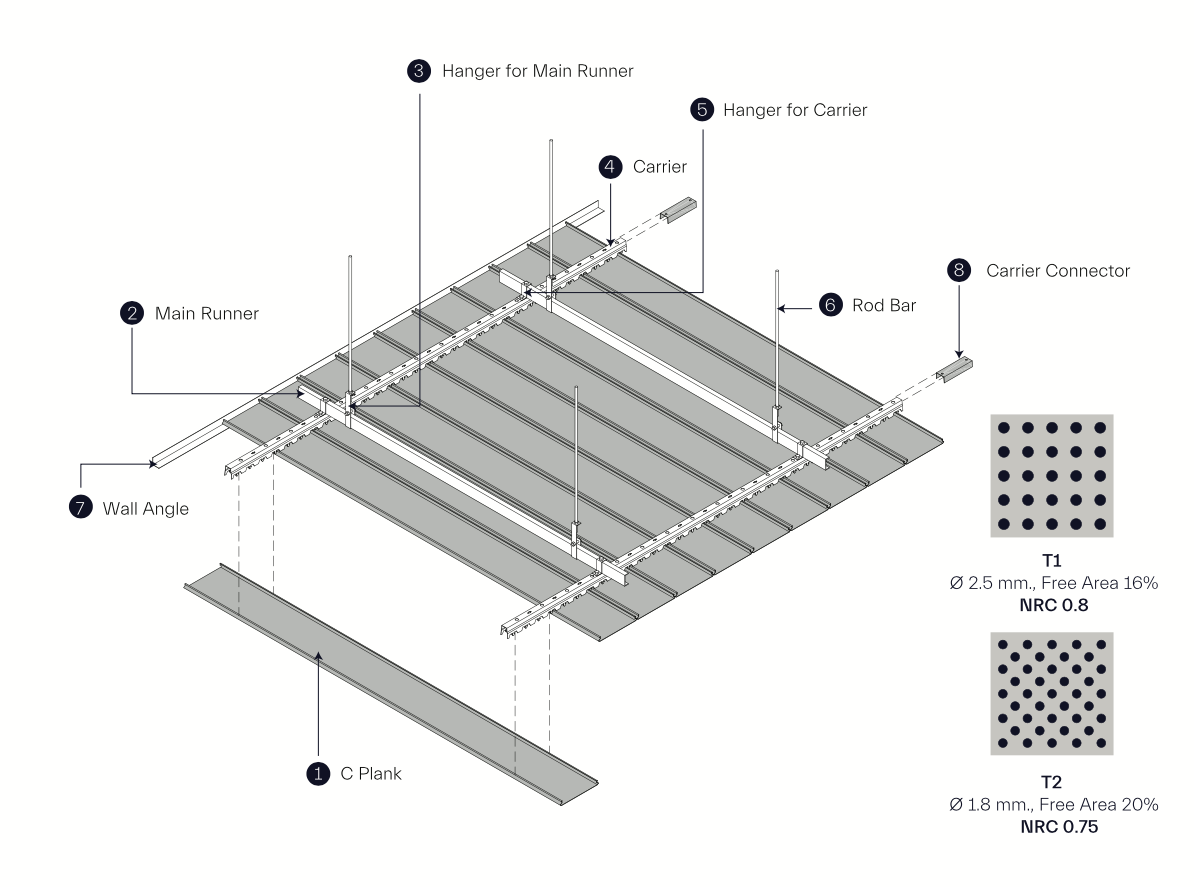 3 Hanger for Main Runner

5 Hanger for Carrier

4 Carrier

8 Carrier Connector

2 Main Runner

6 Rod Bar

7 Wall Angle

1 C Plank

T1
Ø 2.5 mm., Free Area 16%
NRC 0.8

T2
Ø 1.8 mm., Free Area 20%
NRC 0.75