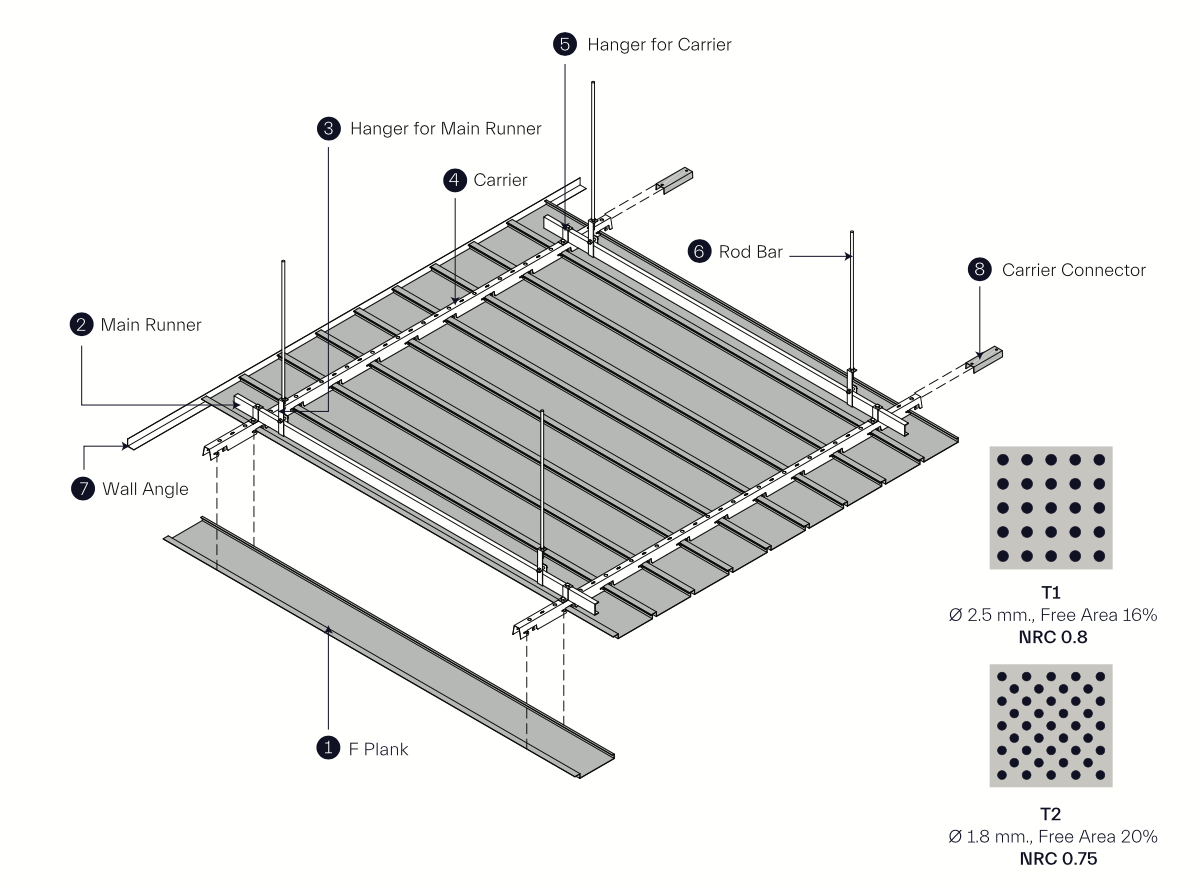 5 Hanger for Carrier

3 Hanger for Main Runner

4 Carrier

6 Rod Bar

8 Carrier Connector

2 Main Runner

7 Wall Angle

1 F Plank

T1
Ø 2.5 mm., Free Area 16%
NRC 0.8

T2
Ø 1.8 mm., Free Area 20%
NRC 0.75