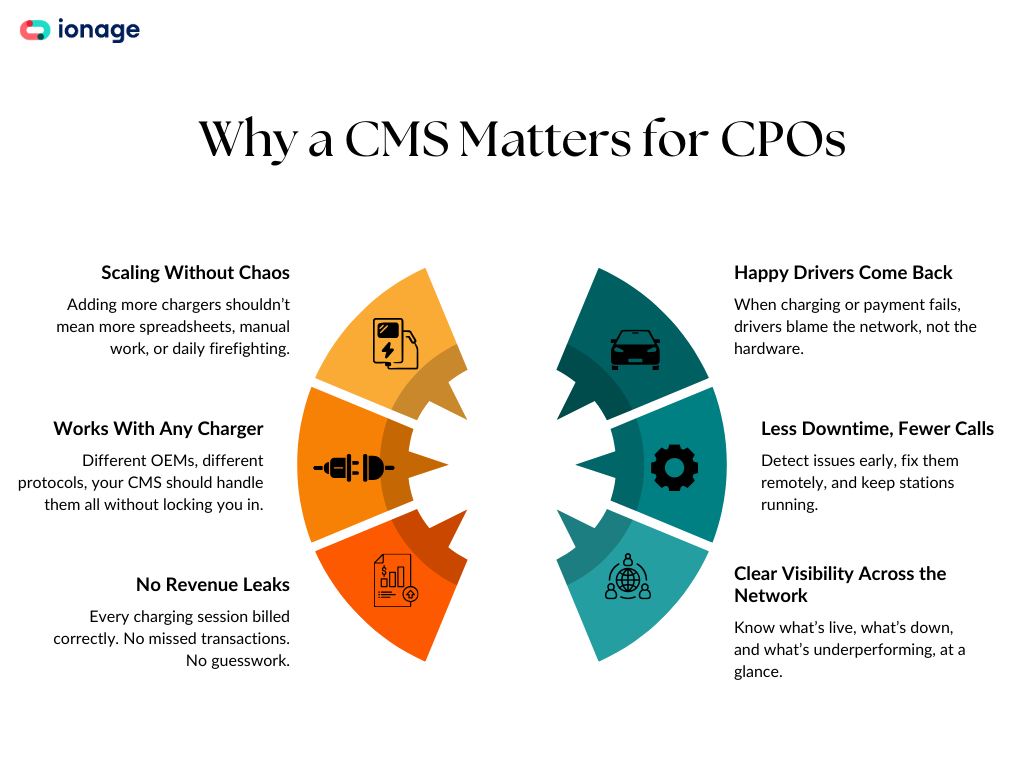 ionage

Why a CMS Matters for CPOs

Scaling Without Chaos

Adding more chargers shouldn't mean more spreadsheets, manual work, or daily firefighting.

Works With Any Charger

Different OEMs, different protocols, your CMS should handle them all without locking you in.

No Revenue Leaks

Every charging session billed correctly. No missed transactions. No guesswork.

Happy Drivers Come Back

When charging or payment fails, drivers blame the network, not the hardware.

Less Downtime, Fewer Calls

Detect issues early, fix them remotely, and keep stations running.

Clear Visibility Across the Network

Know what's live, what's down, and what's underperforming, at a glance.