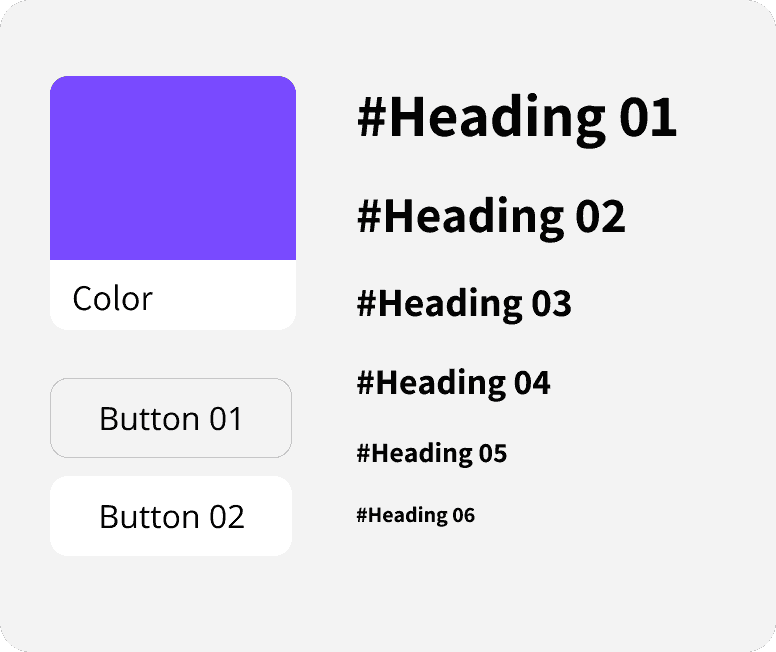 Color

Button 01

Button 02

#Heading 01

#Heading 02

#Heading 03

#Heading 04

#Heading 05

#Heading 06