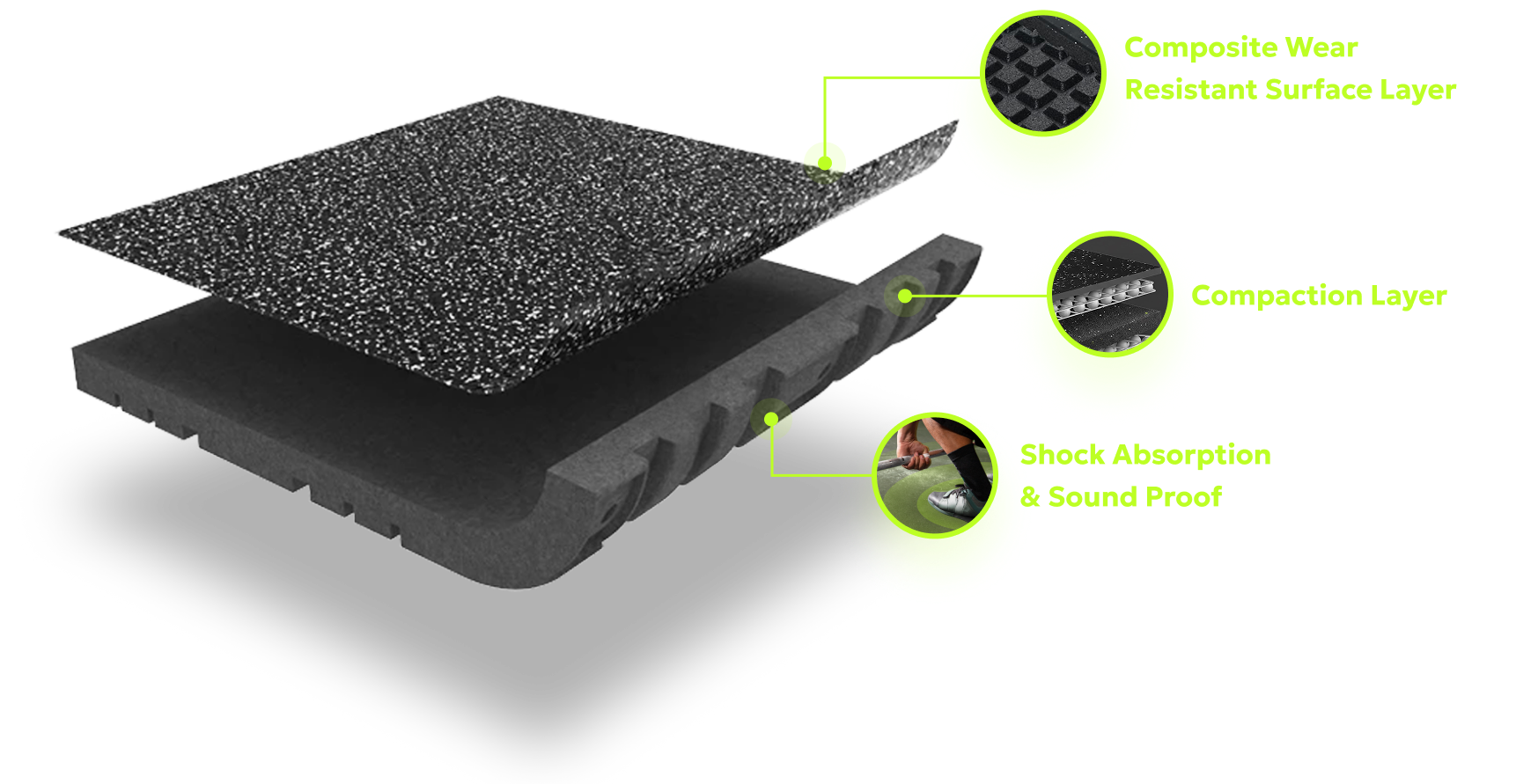 Composite Wear Resistant Surface Layer

Compaction Layer

Shock Absorption & Sound Proof