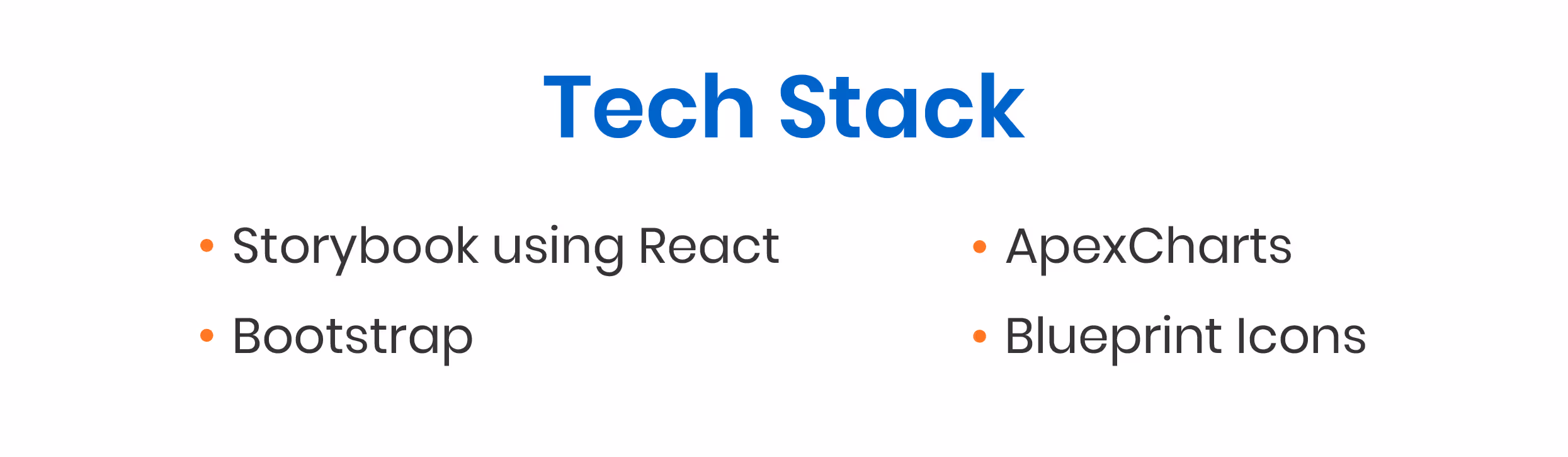 Tech Stack

• Storybook using React
• Bootstrap

• ApexCharts
• Blueprint Icons