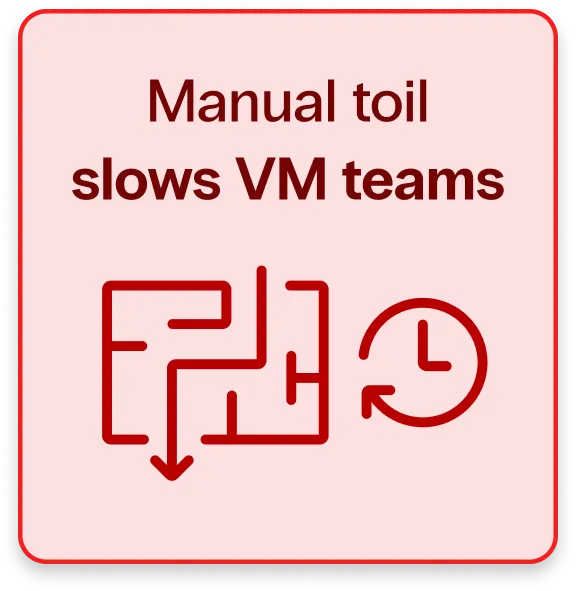 Manual toil
slows VM teams