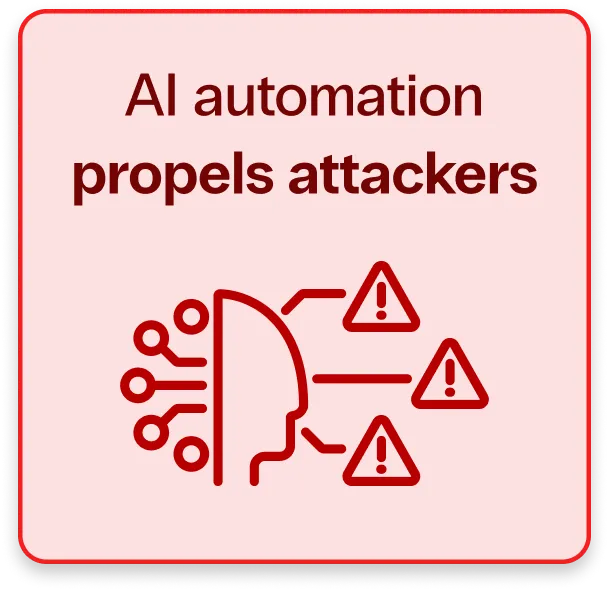 AI automation
propels attackers