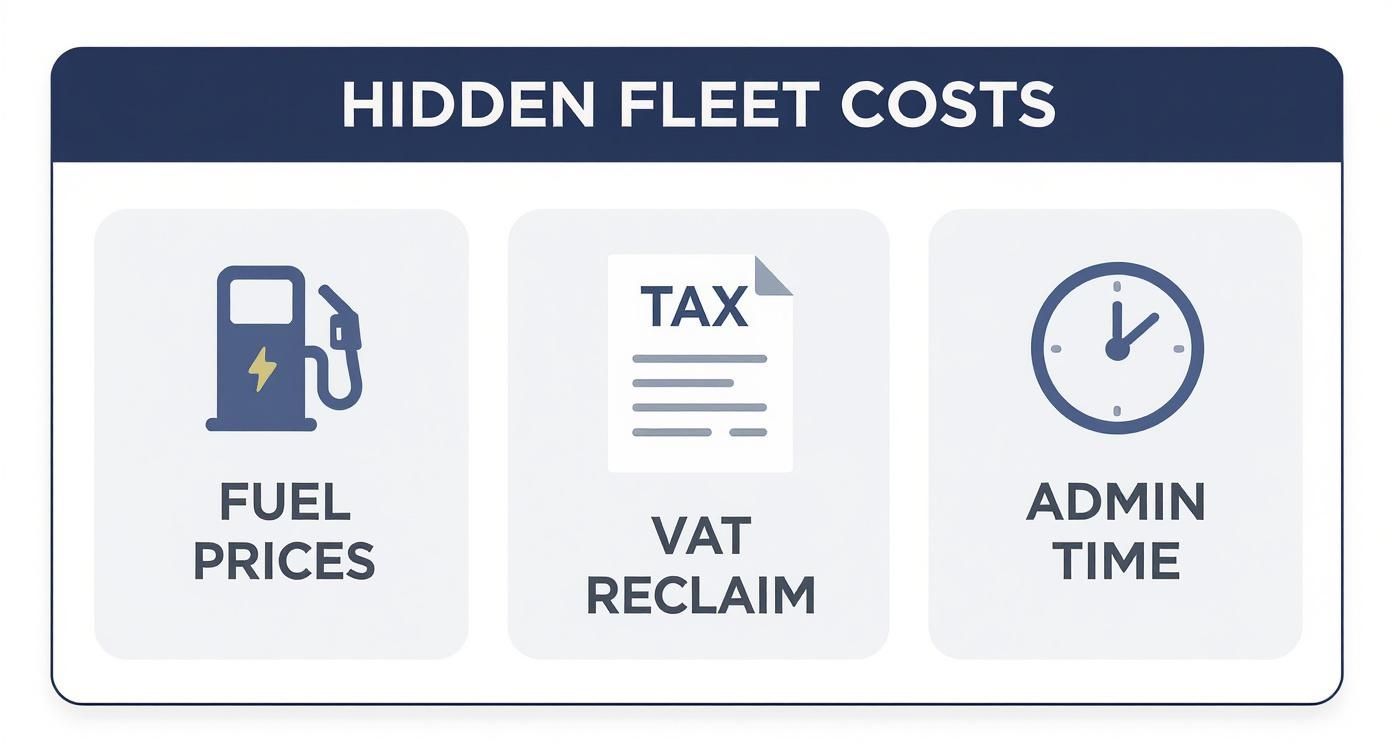 HIDDEN FLEET COSTS

FUEL PRICES

TAX

VAT RECLAIM

ADMIN TIME