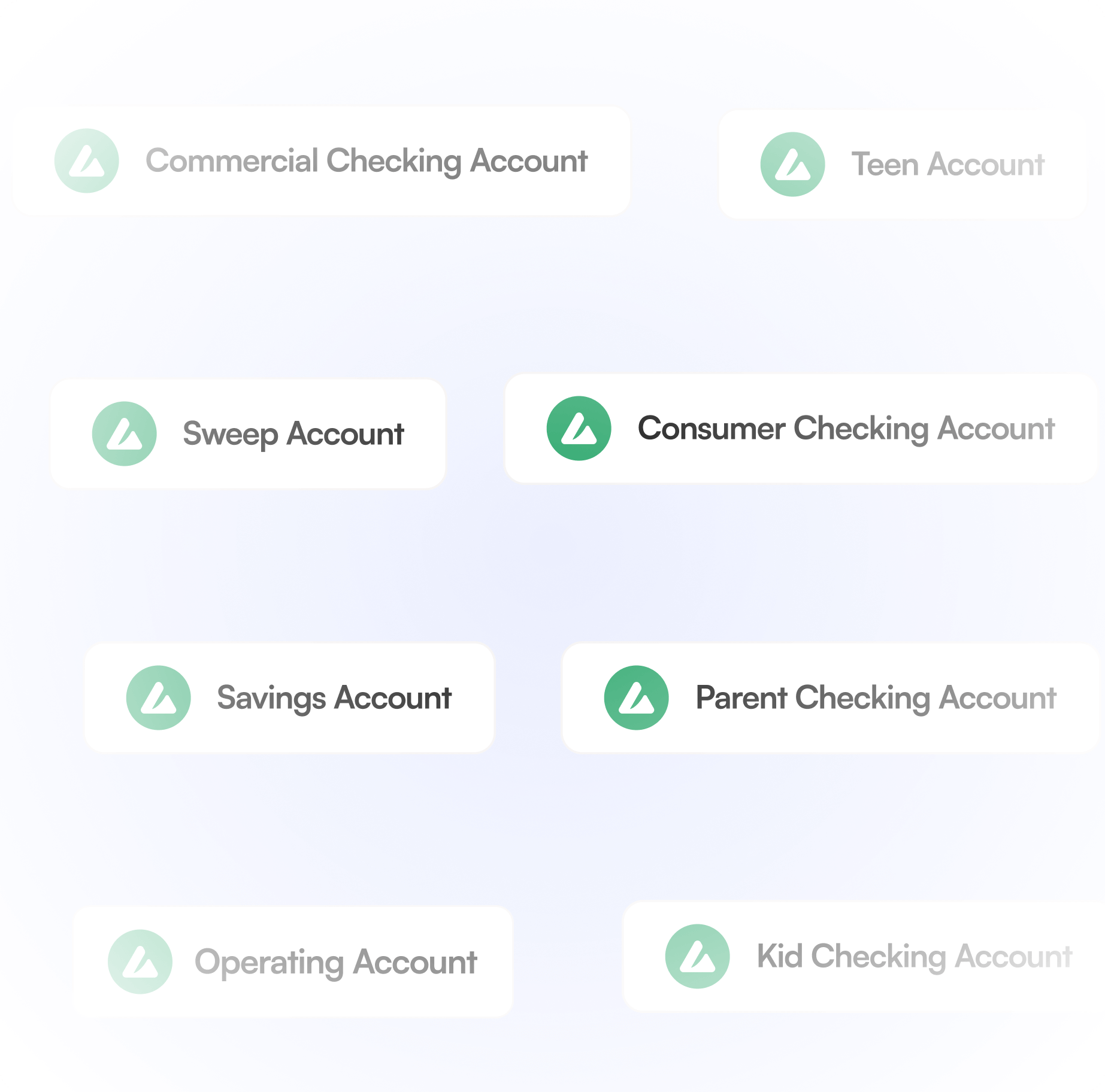 Commercial Checking Account

Teen Account

Sweep Account

Consumer Checking Account

Savings Account

Parent Checking Account

Operating Account

Kid Checking Account