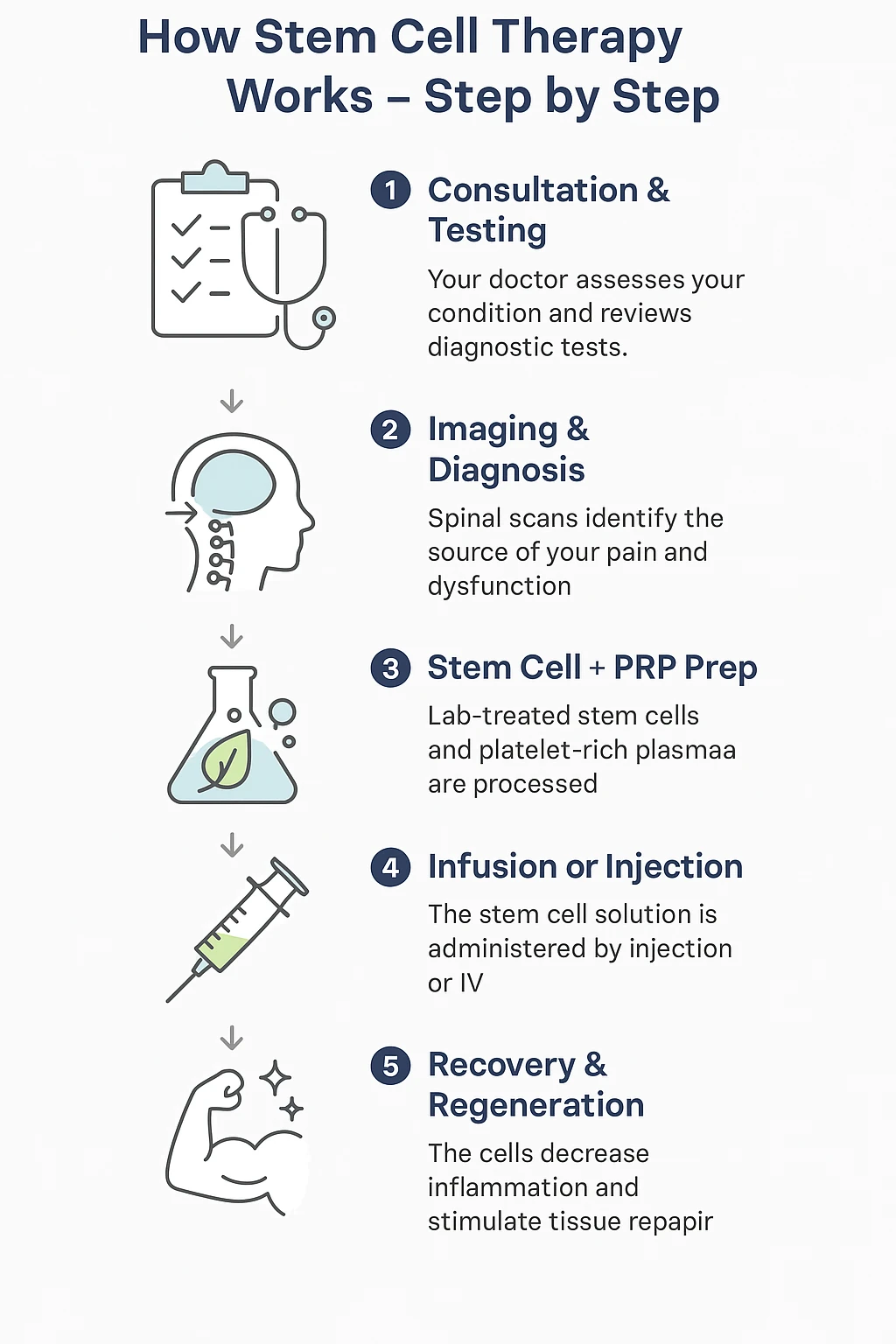 How Stem Cell Therapy Works – Step by Step

1 Consultation & Testing

Your doctor assesses your condition and reviews diagnostic tests.

2 Imaging & Diagnosis

Spinal scans identify the source of your pain and dysfunction

3 Stem Cell + PRP Prep

Lab-treated stem cells and platelet-rich plasmaa are processed

4 Infusion or Injection

The stem cell solution is administered by injection or IV

5 Recovery & Regeneration

The cells decrease inflammation and stimulate tissue repapir