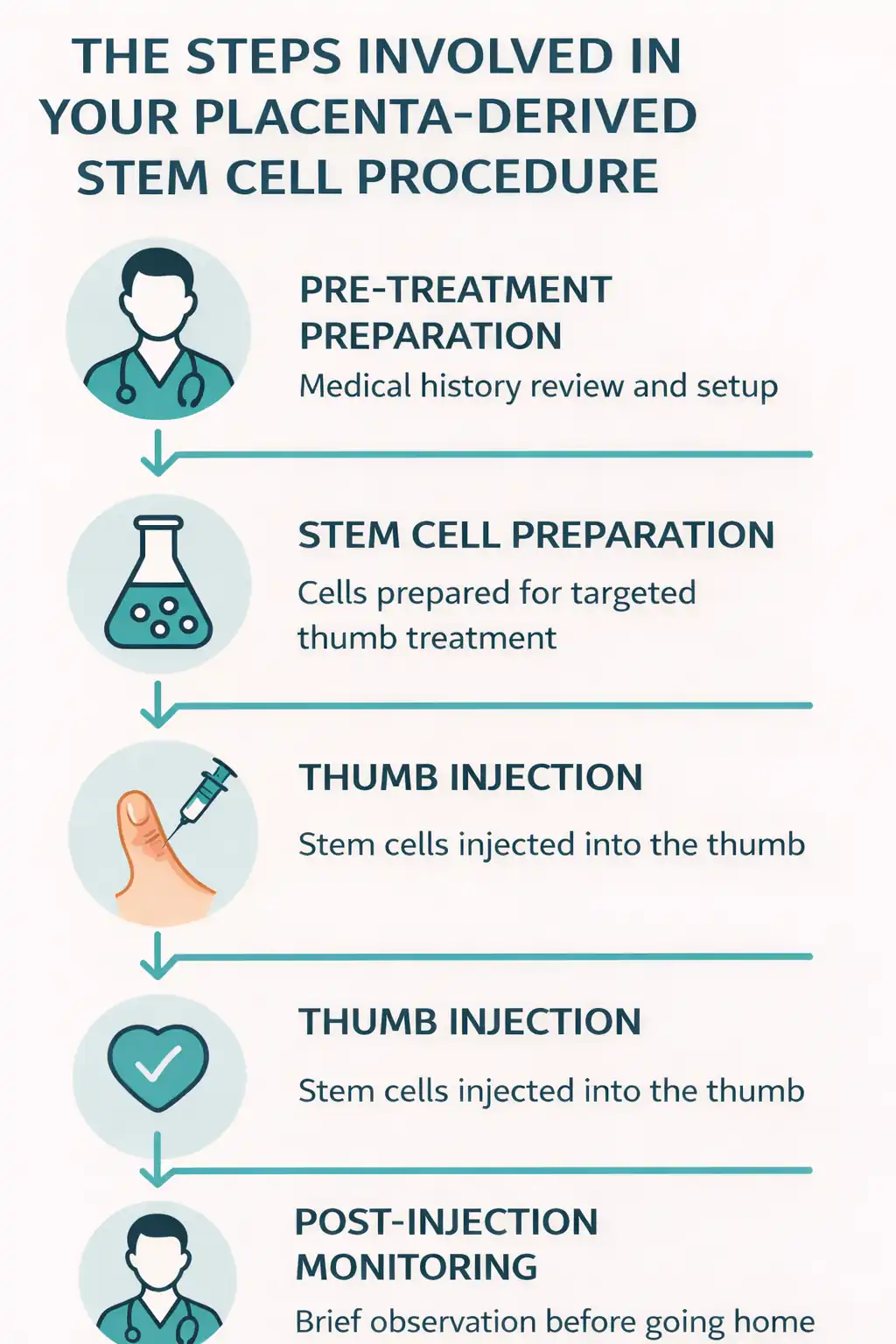 THE STEPS INVOLVED IN YOUR PLACENTA-DERIVED STEM CELL PROCEDURE

PRE-TREATMENT PREPARATION

Medical history review and setup

STEM CELL PREPARATION

Cells prepared for targeted thumb treatment

THUMB INJECTION

Stem cells injected into the thumb

THUMB INJECTION

Stem cells injected into the thumb

POST-INJECTION MONITORING

Brief observation before going home