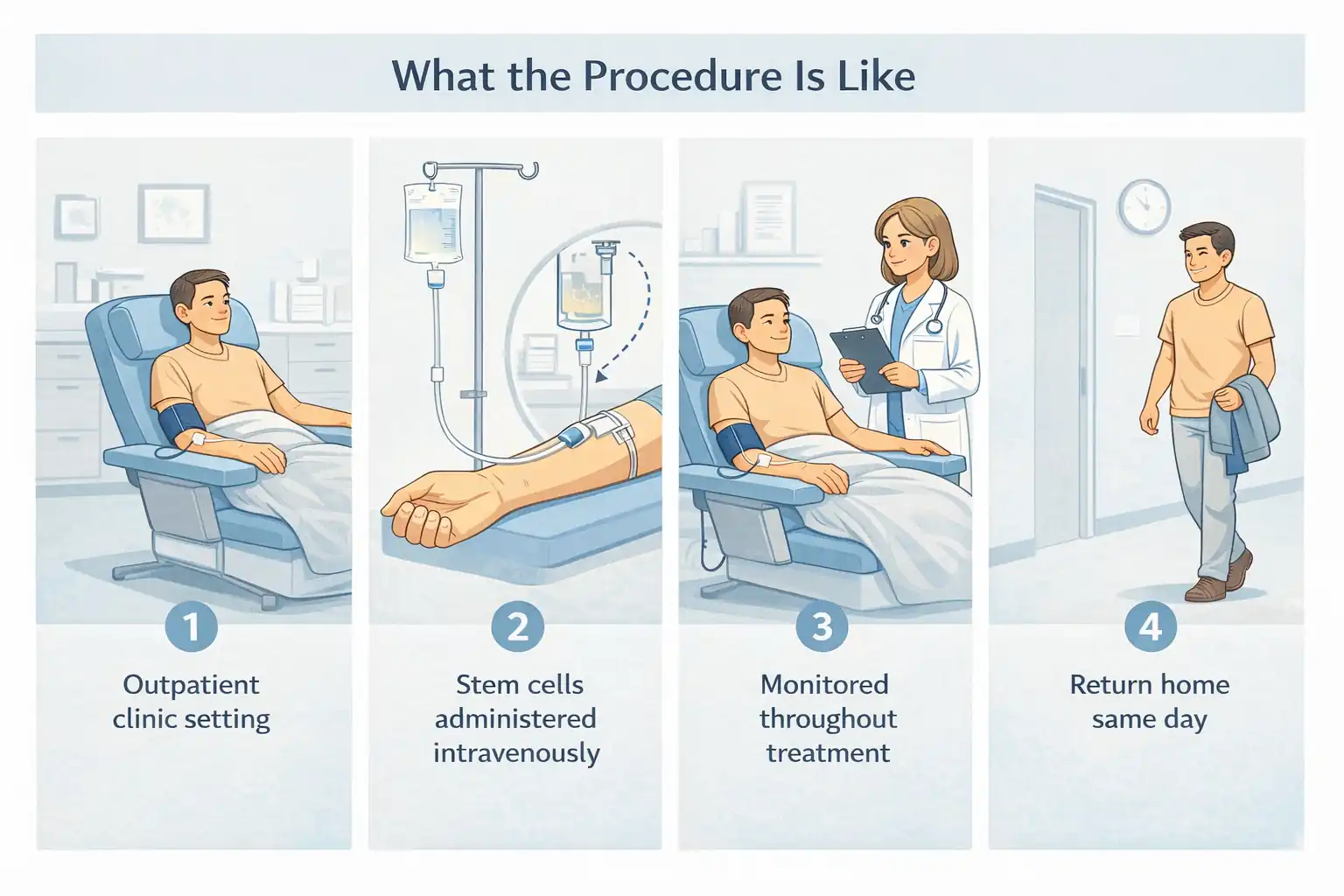 What the Procedure Is Like

1
Outpatient clinic setting

2
Stem cells administered intravenously

3
Monitored throughout treatment

4
Return home same day