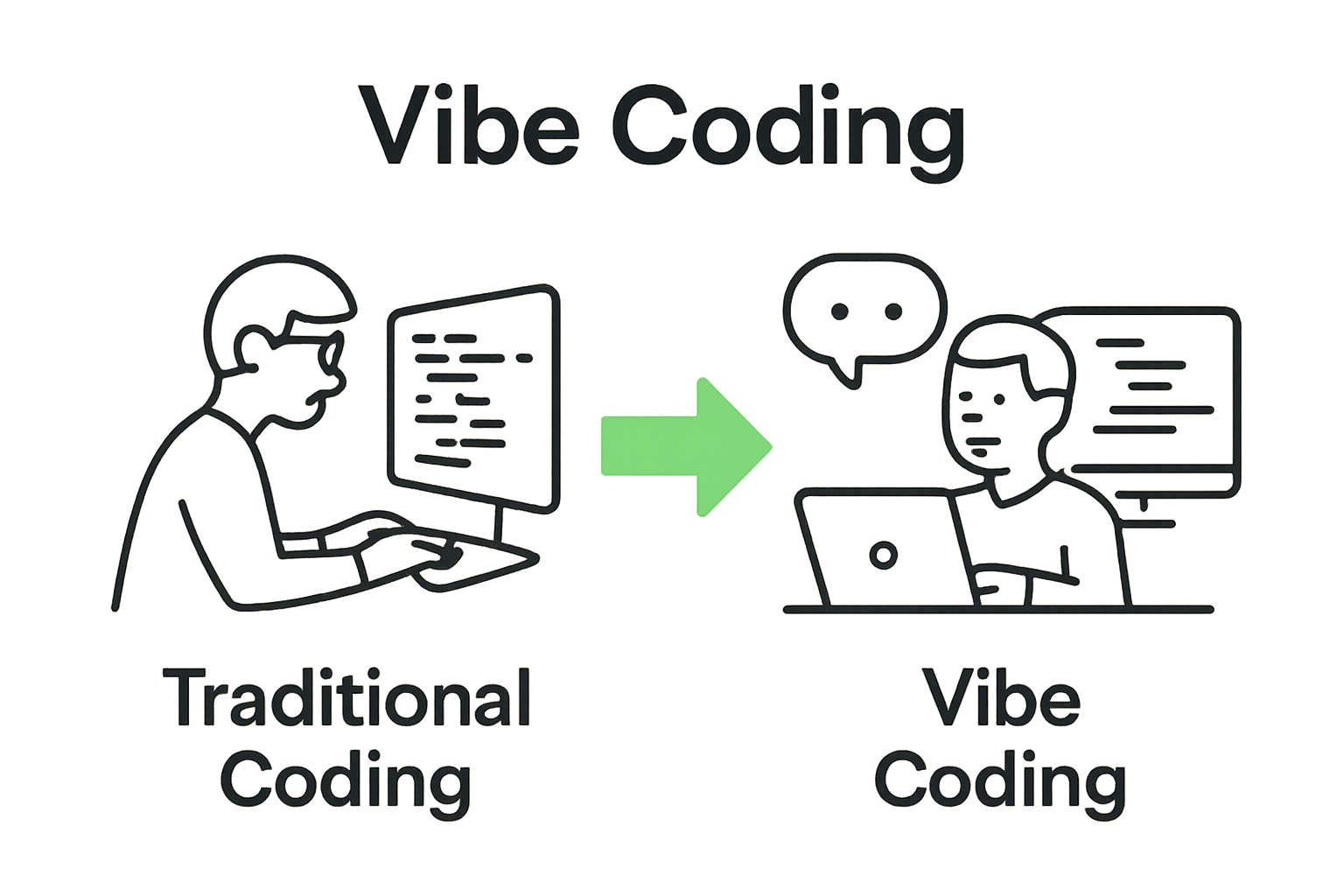 Vibe Coding

Traditional Coding

Vibe Coding