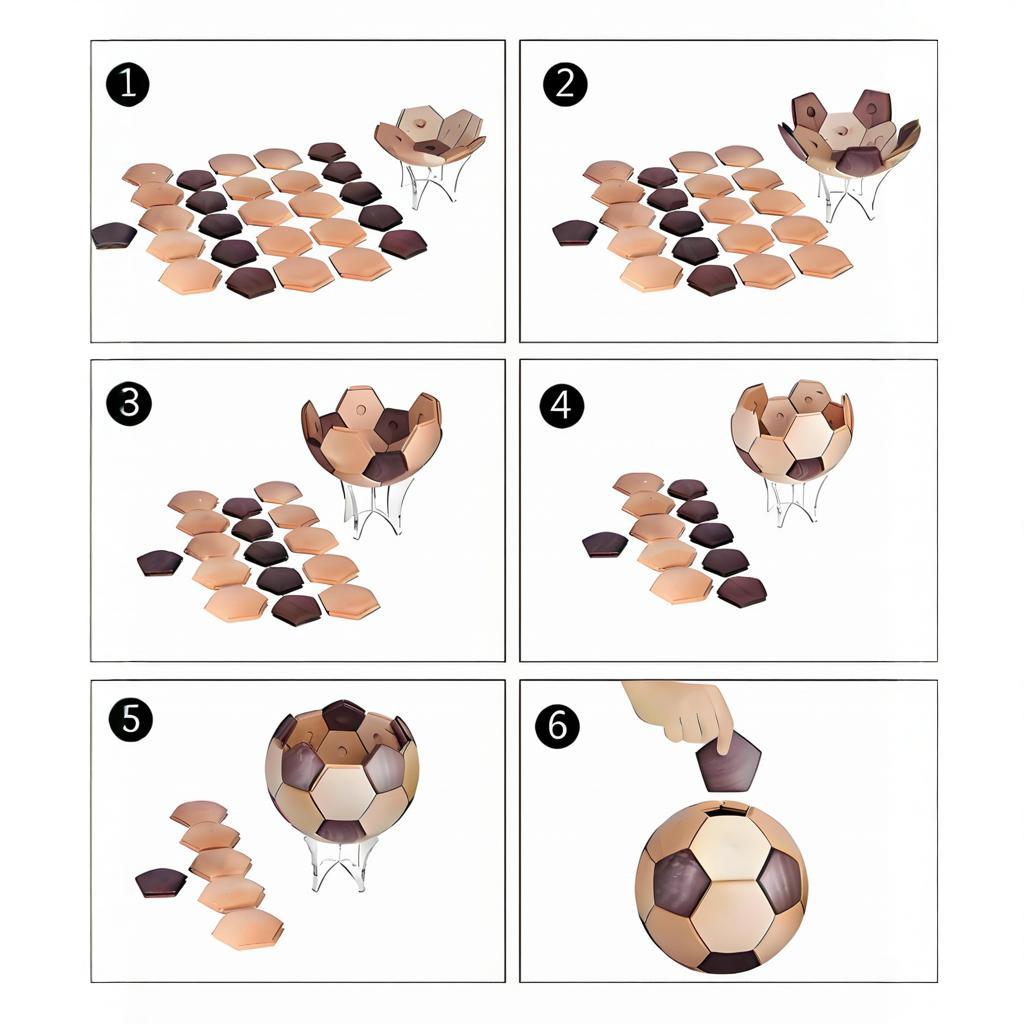 1

2

3

4

5

6