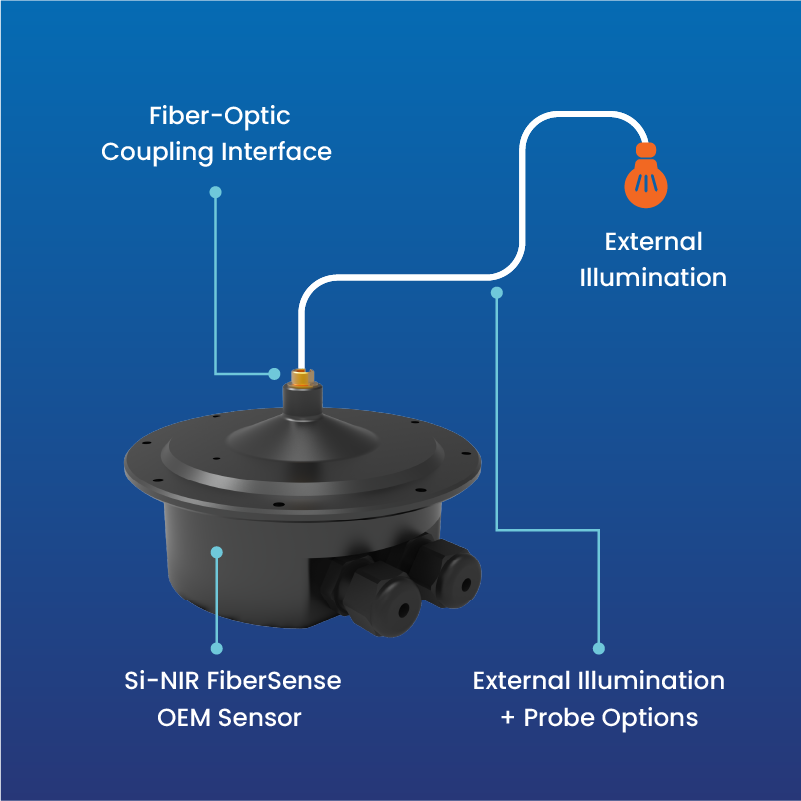 Fiber-Optic
Coupling Interface

External
Illumination

Si-NIR FiberSense
OEM Sensor

External Illumination
+ Probe Options