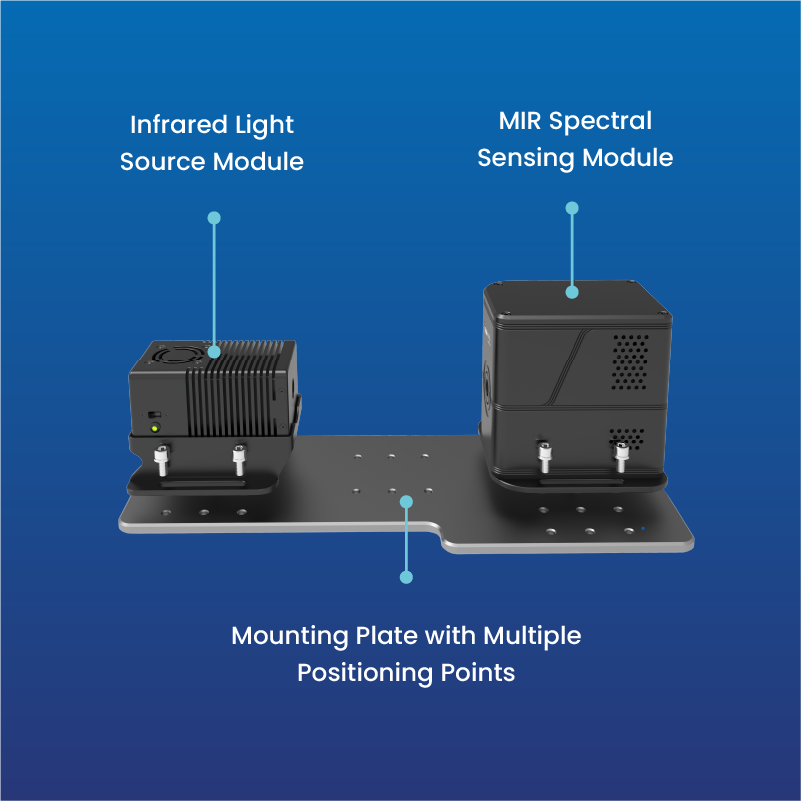 Infrared Light Source Module

MIR Spectral Sensing Module

Mounting Plate with Multiple Positioning Points