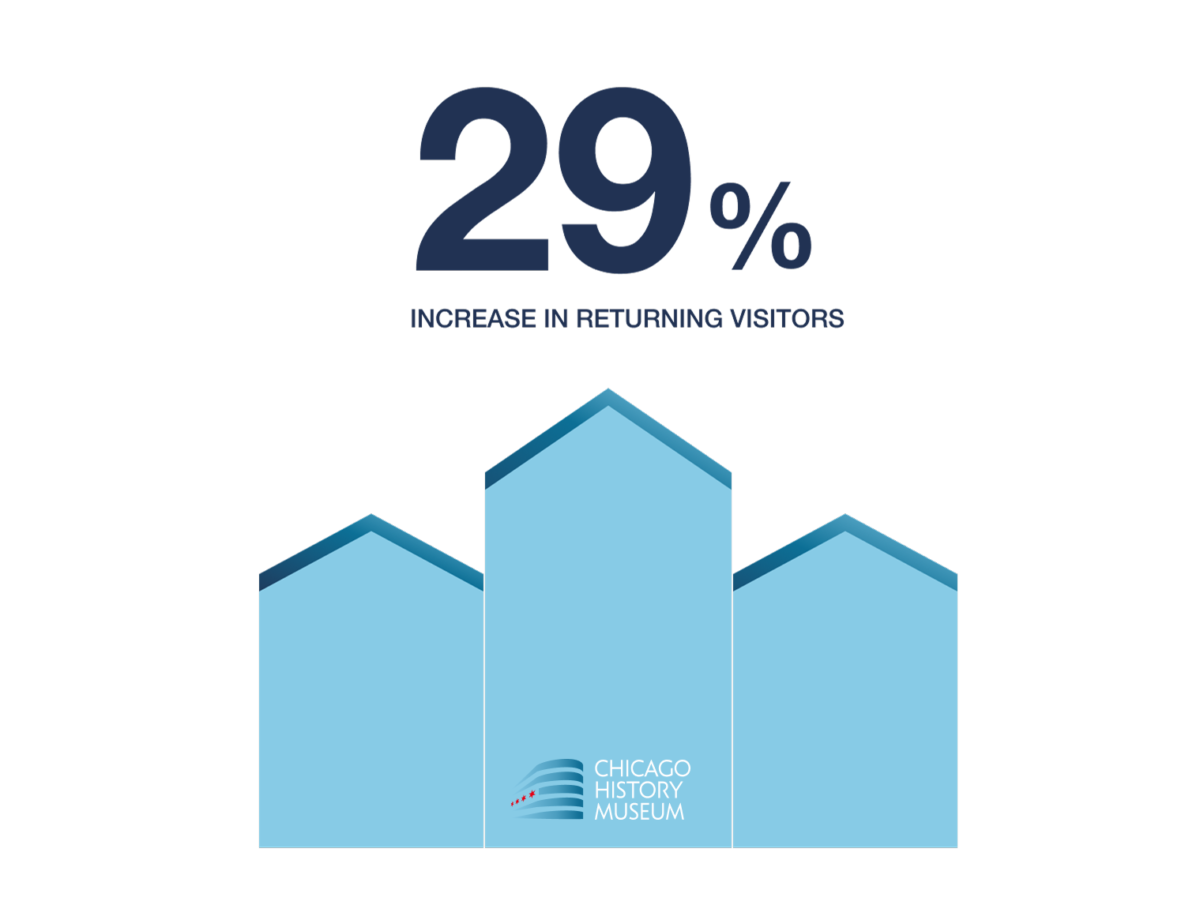 29%

INCREASE IN RETURNING VISITORS

CHICAGO HISTORY MUSEUM