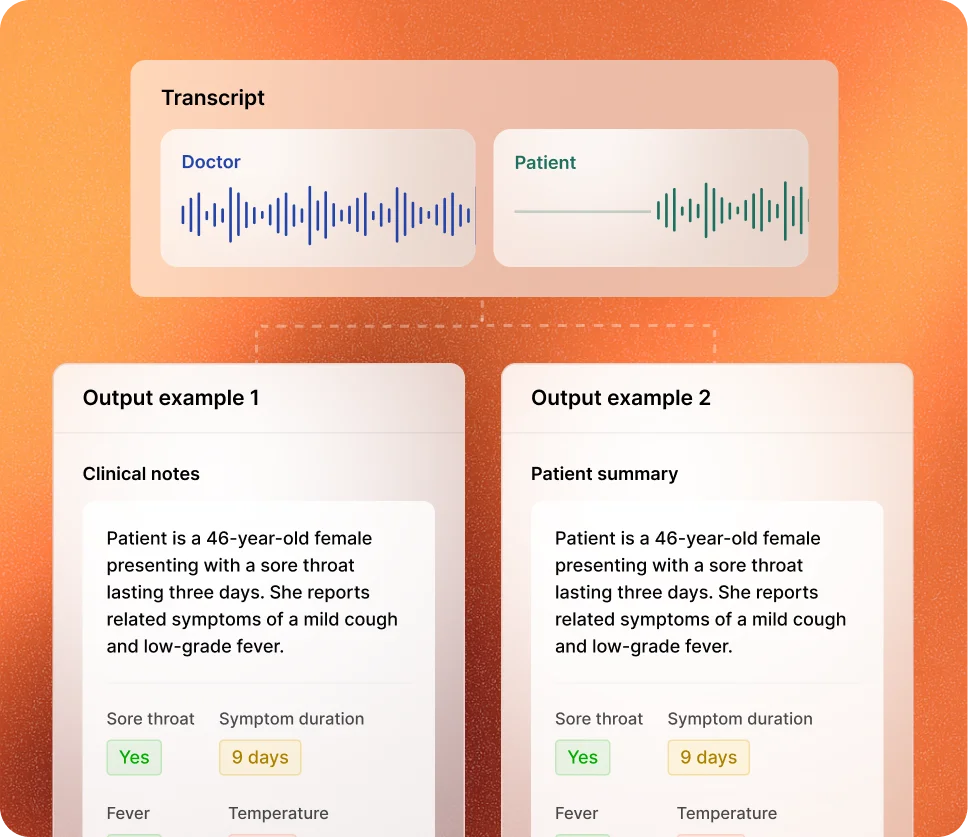 Transcript

Doctor

Patient

Output example 1

Clinical notes

Patient is a 46-year-old female presenting with a sore throat lasting three days. She reports related symptoms of a mild cough and low-grade fever.

Sore throat
Yes

Symptom duration
9 days

Fever

Temperature

Output example 2

Patient summary

Patient is a 46-year-old female presenting with a sore throat lasting three days. She reports related symptoms of a mild cough and low-grade fever.

Sore throat
Yes

Symptom duration
9 days

Fever

Temperature