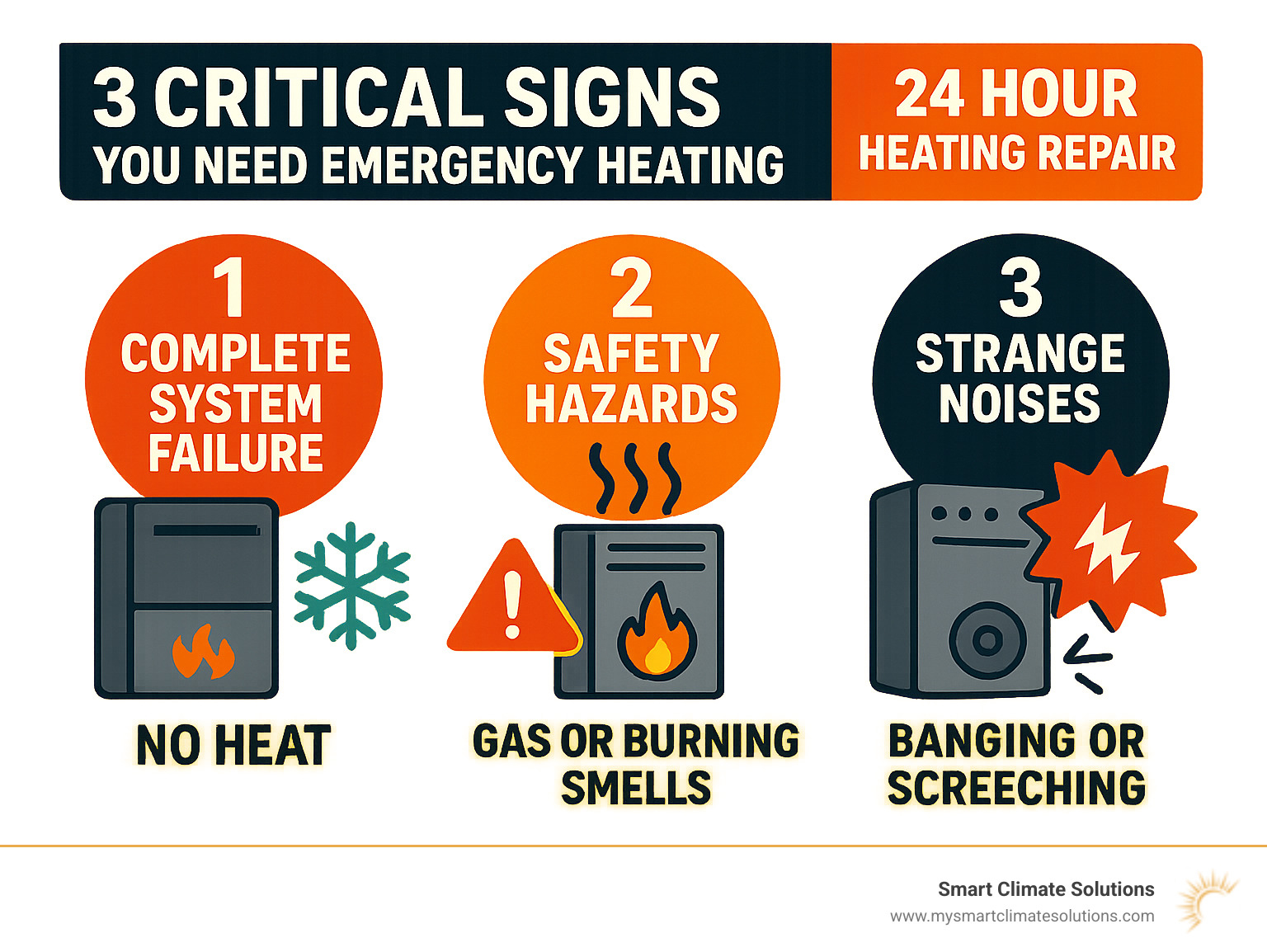 3 CRITICAL SIGNS
YOU NEED EMERGENCY HEATING

24 HOUR
HEATING REPAIR

1
COMPLETE SYSTEM FAILURE

NO HEAT

2
SAFETY HAZARDS

GAS OR BURNING SMELLS

3
STRANGE NOISES

BANGING OR SCREECHING

Smart Climate Solutions
www.mysmartclimatesolutions.com