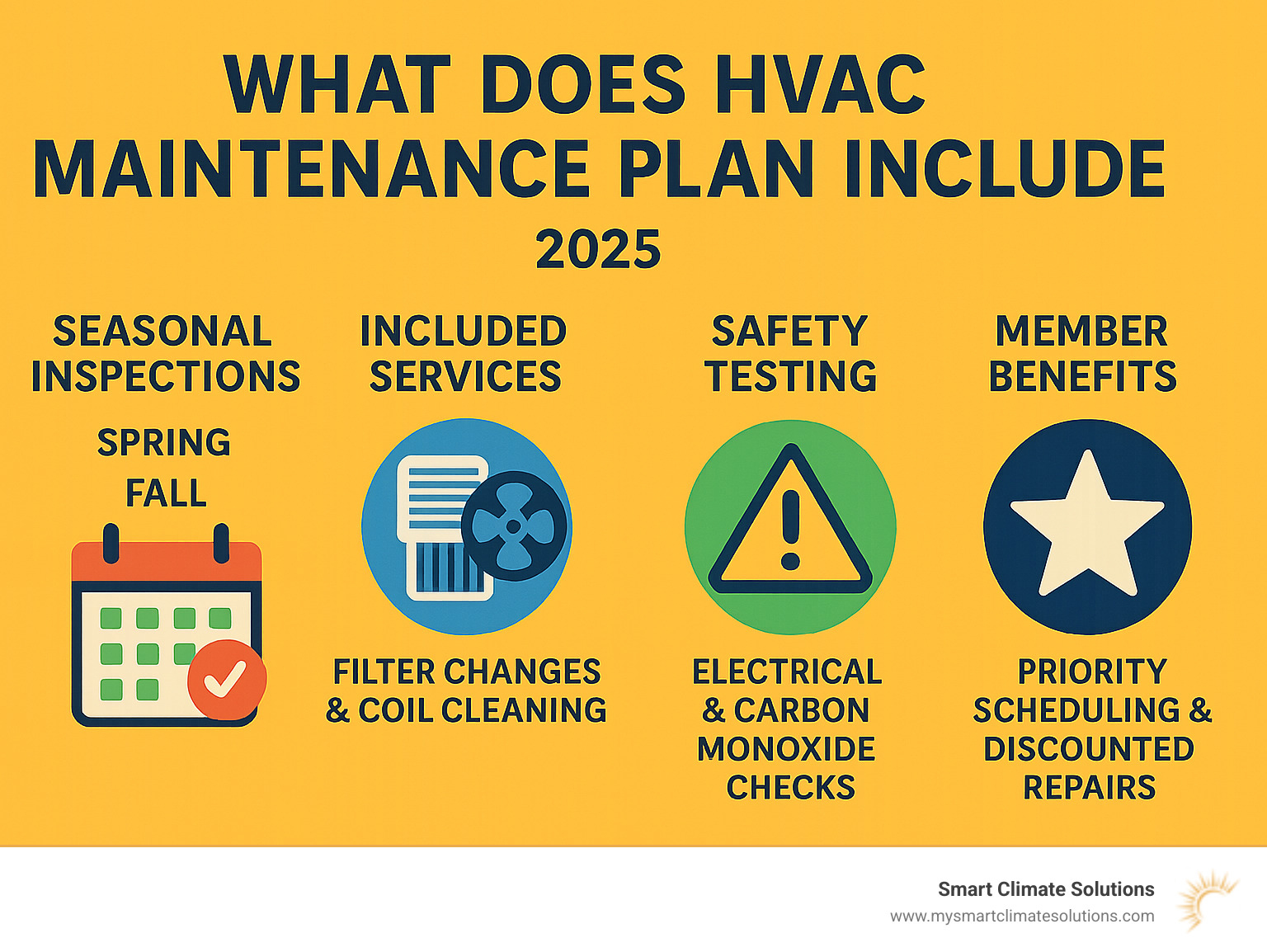 WHAT DOES HVAC MAINTENANCE PLAN INCLUDE

2025

SEASONAL INSPECTIONS

SPRING
FALL

INCLUDED SERVICES

FILTER CHANGES & COIL CLEANING

SAFETY TESTING

ELECTRICAL & CARBON MONOXIDE CHECKS

MEMBER BENEFITS

PRIORITY SCHEDULING & DISCOUNTED REPAIRS

Smart Climate Solutions
www.mysmartclimatesolutions.com