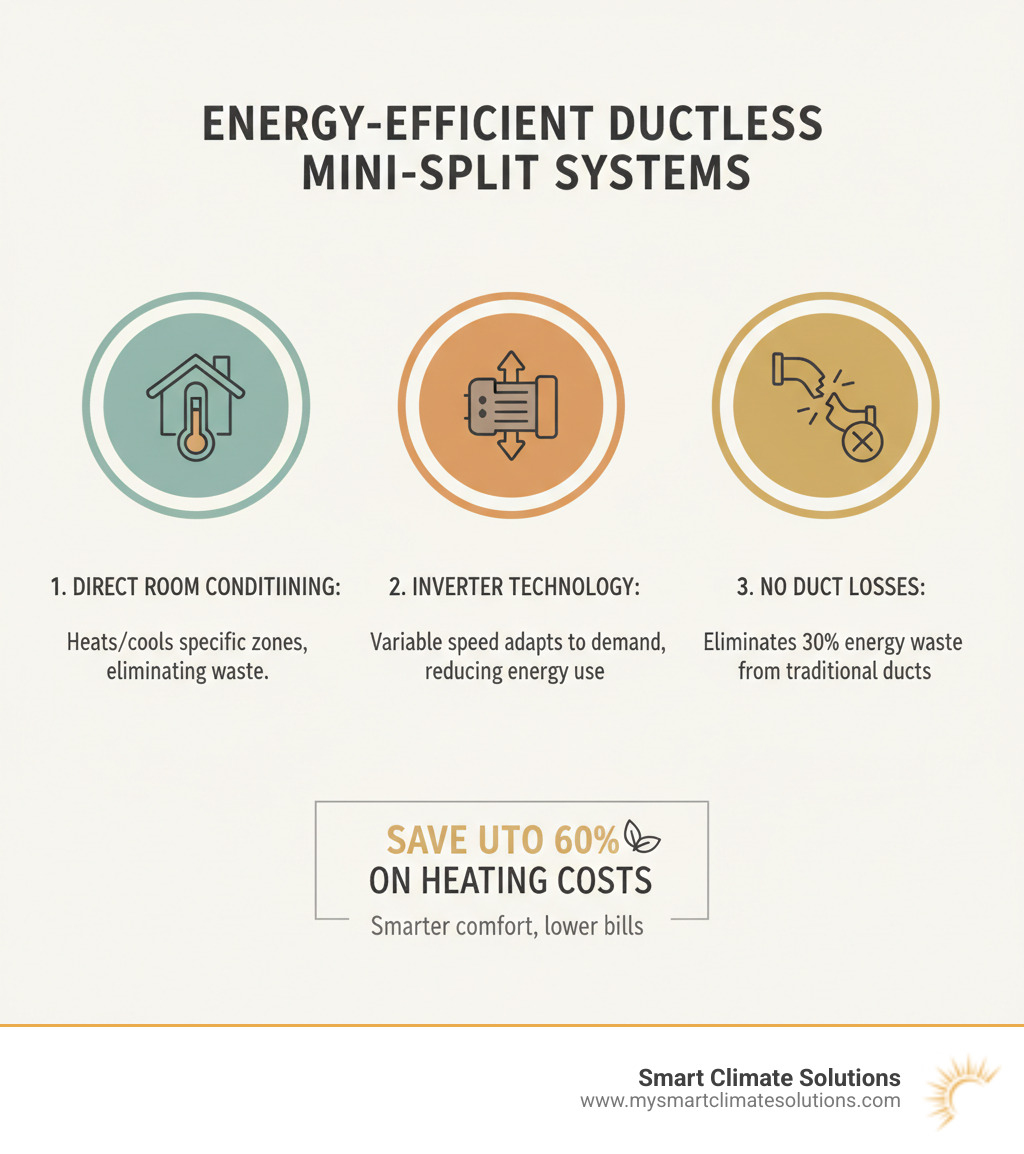 ENERGY-EFFICIENT DUCTLESS MINI-SPLIT SYSTEMS

1. DIRECT ROOM CONDITIINING:

Heats/cools specific zones, eliminating waste.

2. INVERTER TECHNOLOGY:

Variable speed adapts to demand, reducing energy use

3. NO DUCT LOSSES:

Eliminates 30% energy waste from traditional ducts

SAVE UTO 60%
ON HEATING COSTS
Smarter comfort, lower bills

Smart Climate Solutions
www.mysmartclimatesolutions.com