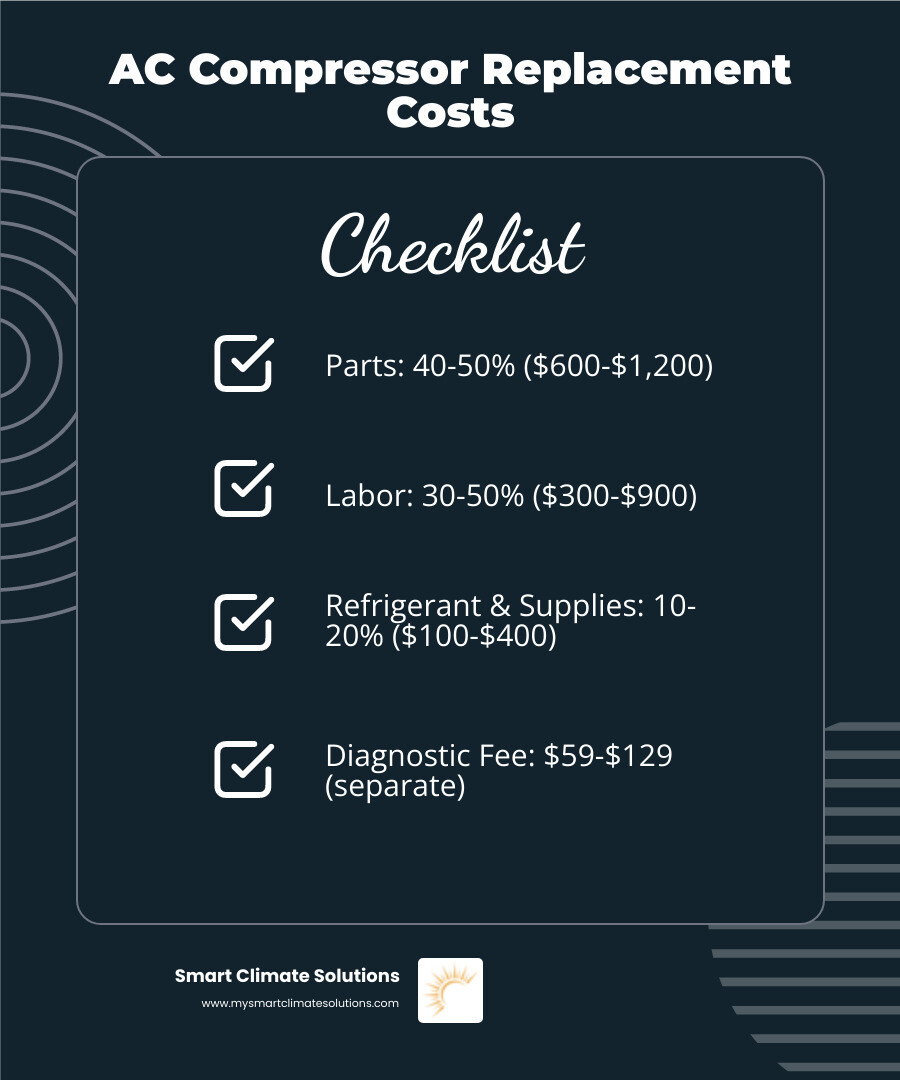 AC Compressor Replacement Costs

Checklist

Parts: 40-50% (\$600-\$1,200)

Labor: 30-50% (\$300-\$900)

Refrigerant & Supplies: 10-20% (\$100-\$400)

Diagnostic Fee: \$59-\$129 (separate)

Smart Climate Solutions
www.mysmartclimatesolutions.com