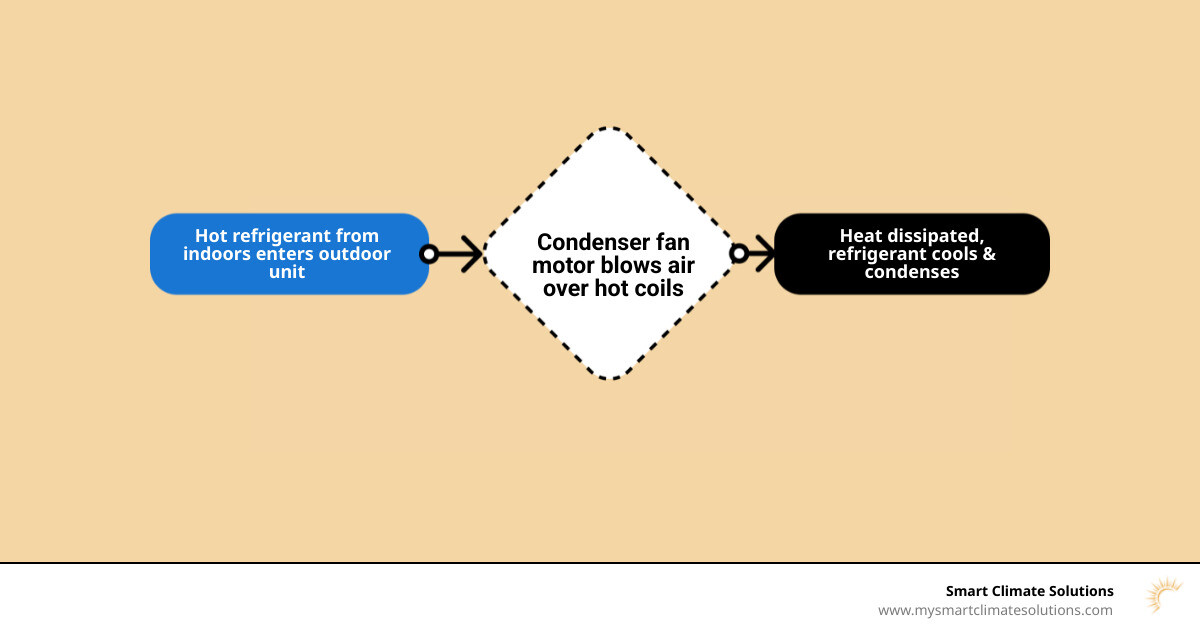 Hot refrigerant from indoors enters outdoor unit

Condenser fan motor blows air over hot coils

Heat dissipated, refrigerant cools & condenses

Smart Climate Solutions
www.mysmartclimatesolutions.com