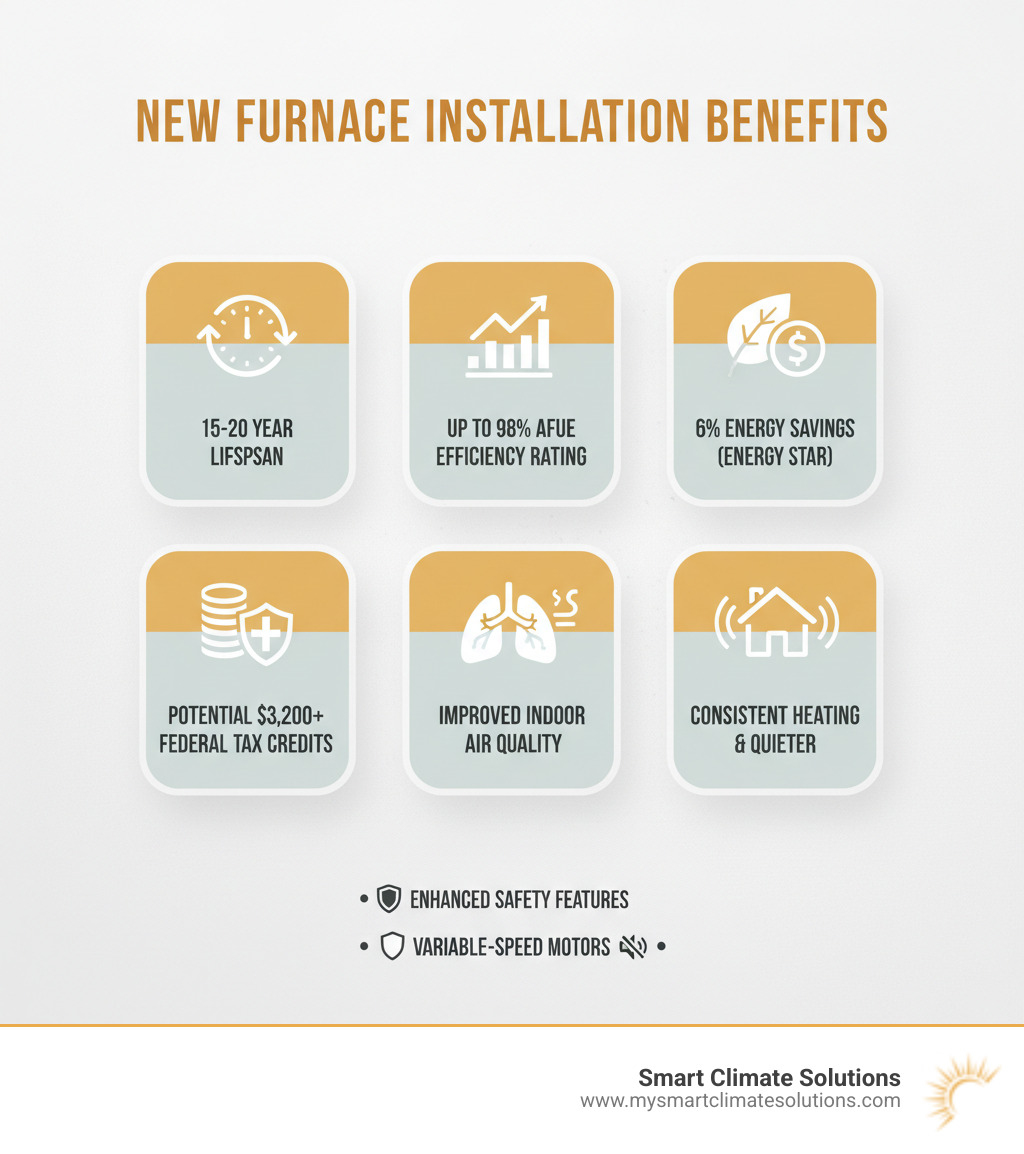 NEW FURNACE INSTALLATION BENEFITS

15-20 YEAR LIFSPSAN

UP TO 98% AFUE EFFICIENCY RATING

6% ENERGY SAVINGS (ENERGY STAR)

POTENTIAL $3,200+ FEDERAL TAX CREDITS

IMPROVED INDOOR AIR QUALITY

CONSISTENT HEATING & QUIETER

• ENHANCED SAFETY FEATURES

• VARIABLE-SPEED MOTORS •

Smart Climate Solutions
www.mysmartclimatesolutions.com