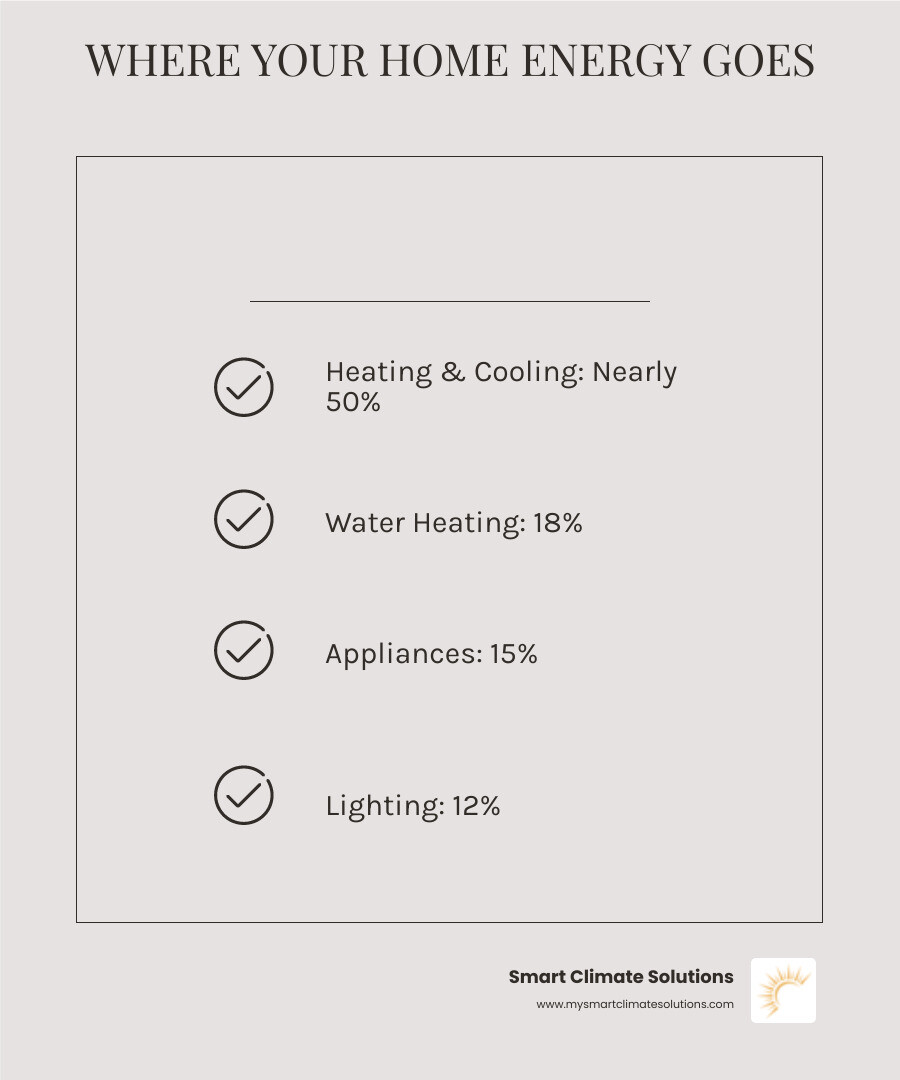 WHERE YOUR HOME ENERGY GOES

Heating & Cooling: Nearly 50%

Water Heating: 18%

Appliances: 15%

Lighting: 12%

Smart Climate Solutions
www.mysmartclimatesolutions.com