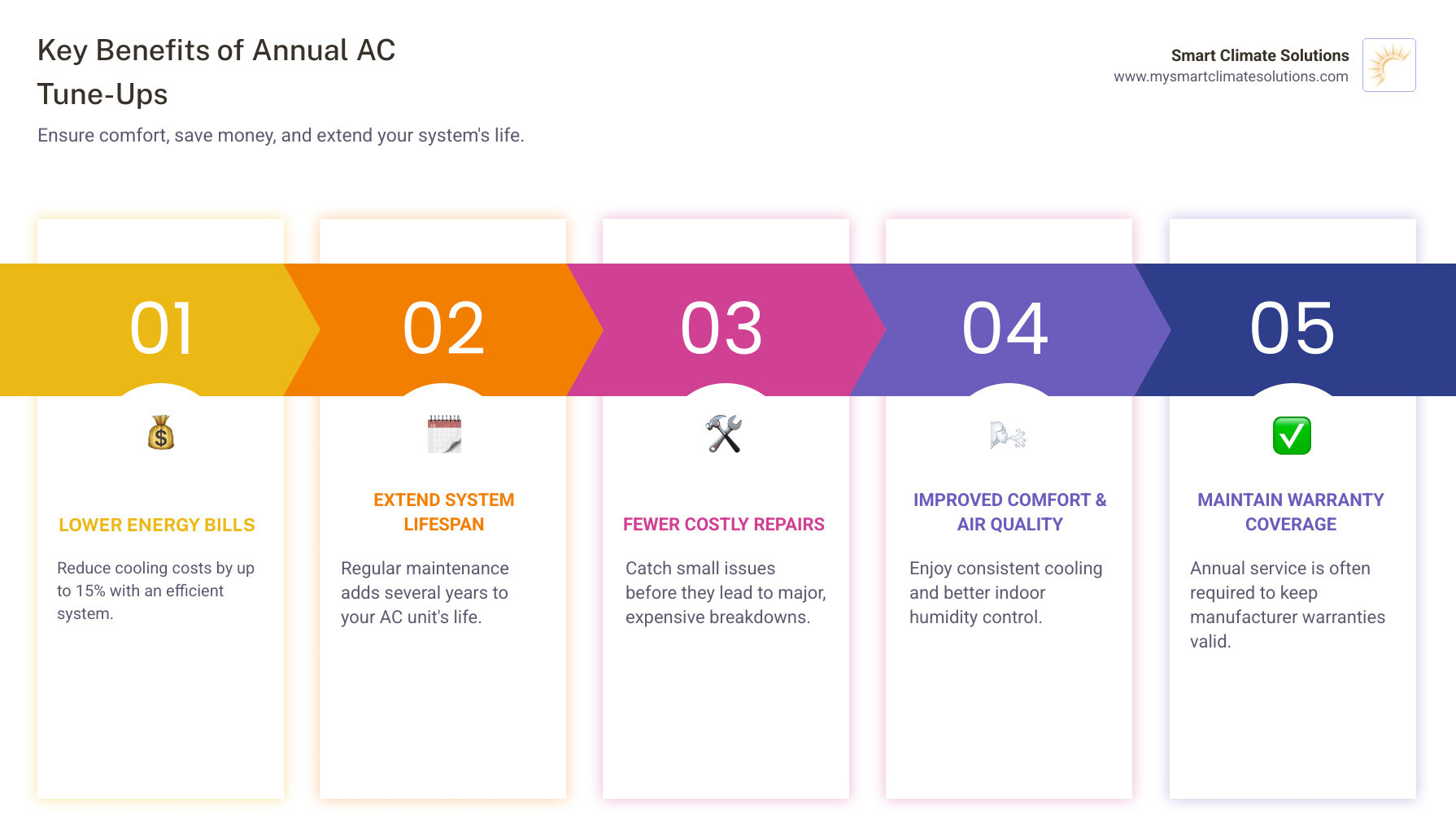 Key Benefits of Annual AC Tune-Ups

Ensure comfort, save money, and extend your system's life.

Smart Climate Solutions
www.mysmartclimatesolutions.com

01

LOWER ENERGY BILLS

Reduce cooling costs by up to 15% with an efficient system.

02

EXTEND SYSTEM LIFESPAN

Regular maintenance adds several years to your AC unit's life.

03

FEWER COSTLY REPAIRS

Catch small issues before they lead to major, expensive breakdowns.

04

IMPROVED COMFORT & AIR QUALITY

Enjoy consistent cooling and better indoor humidity control.

05

MAINTAIN WARRANTY COVERAGE

Annual service is often required to keep manufacturer warranties valid.