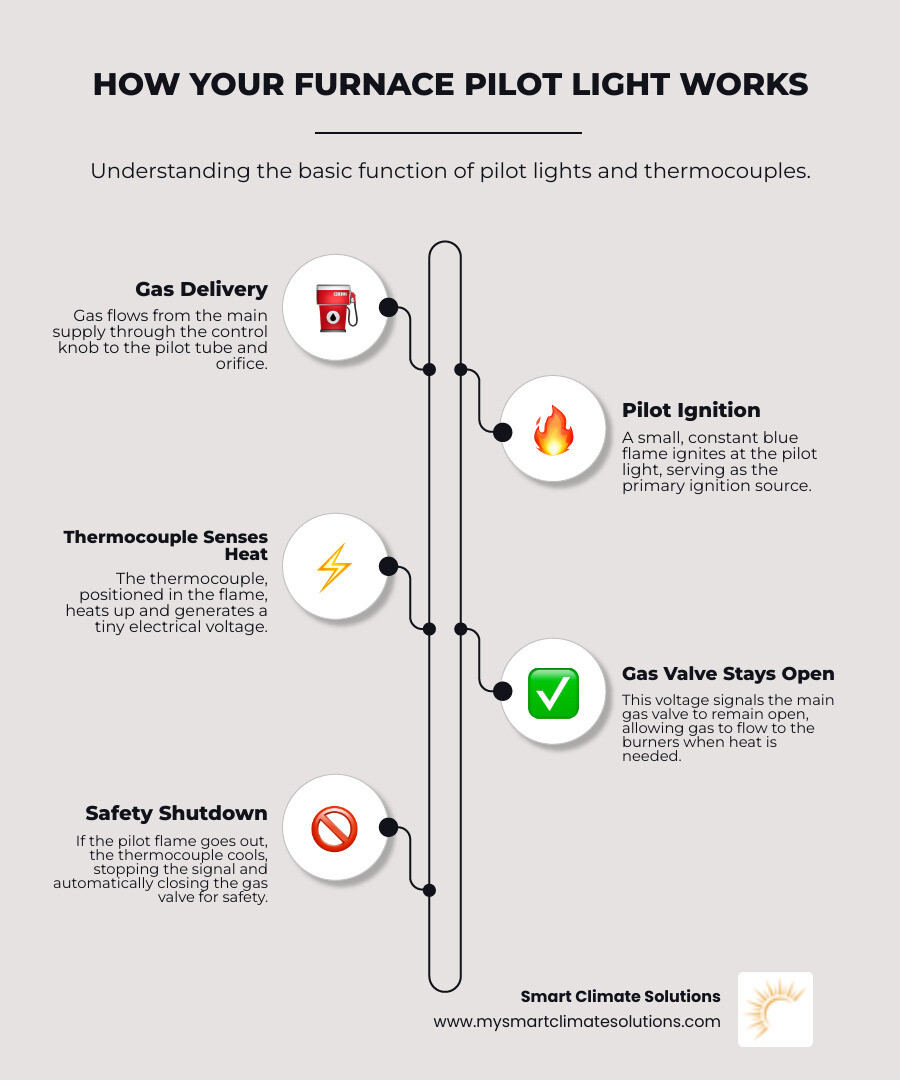 HOW YOUR FURNACE PILOT LIGHT WORKS

Understanding the basic function of pilot lights and thermocouples.

Gas Delivery

Gas flows from the main supply through the control knob to the pilot tube and orifice.

Pilot Ignition

A small, constant blue flame ignites at the pilot light, serving as the primary ignition source.

Thermocouple Senses Heat

The thermocouple, positioned in the flame, heats up and generates a tiny electrical voltage.

Gas Valve Stays Open

This voltage signals the main gas valve to remain open, allowing gas to flow to the burners when heat is needed.

Safety Shutdown

If the pilot flame goes out, the thermocouple cools, stopping the signal and automatically closing the gas valve for safety.

Smart Climate Solutions
www.mysmartclimatesolutions.com