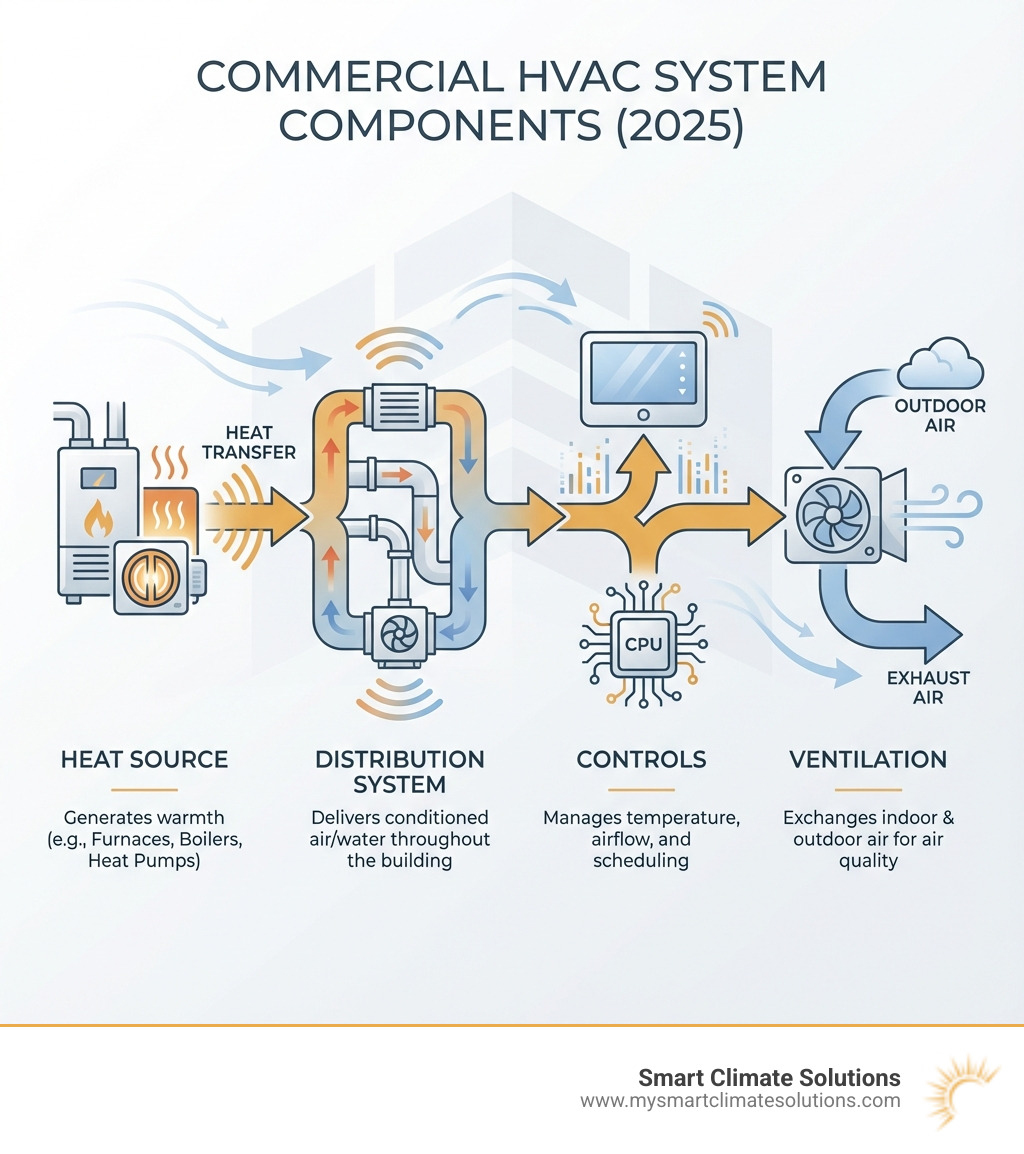 COMMERCIAL HVAC SYSTEM COMPONENTS (2025)

HEAT TRANSFER

OUTDOOR AIR

CPU

EXHAUST AIR

HEAT SOURCE

Generates warmth (e.g., Furnaces, Boilers, Heat Pumps)

DISTRIBUTION SYSTEM

Delivers conditioned air/water throughout the building

CONTROLS

Manages temperature, airflow, and scheduling

VENTILATION

Exchanges indoor & outdoor air for air quality

Smart Climate Solutions
www.mysmartclimatesolutions.com