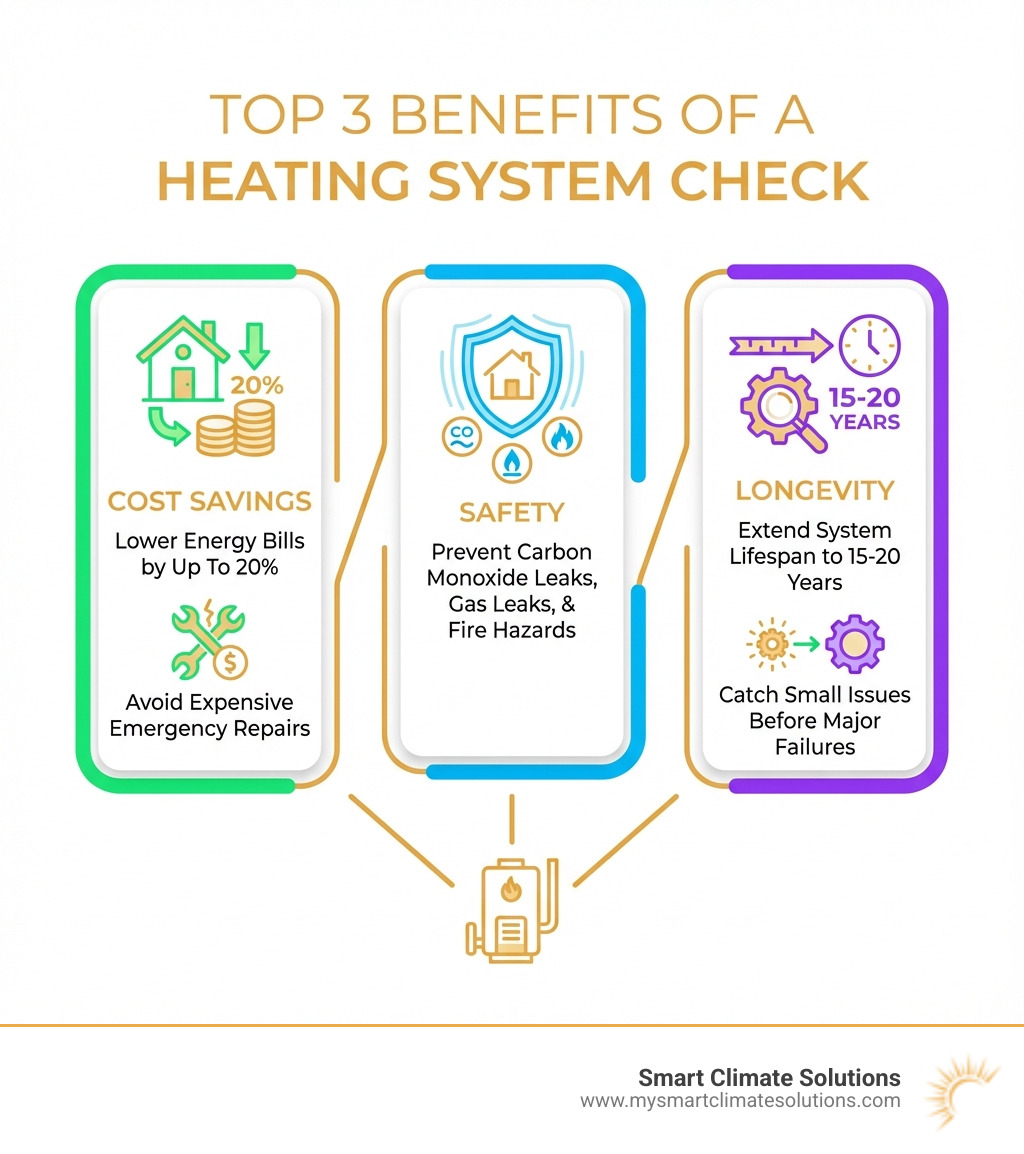 TOP 3 BENEFITS OF A
HEATING SYSTEM CHECK

20%

COST SAVINGS

Lower Energy Bills by Up To 20%

$

Avoid Expensive Emergency Repairs

CO

SAFETY

Prevent Carbon Monoxide Leaks, Gas Leaks, & Fire Hazards

15-20 YEARS

LONGEVITY

Extend System Lifespan to 15-20 Years

Catch Small Issues Before Major Failures

Smart Climate Solutions
www.mysmartclimatesolutions.com