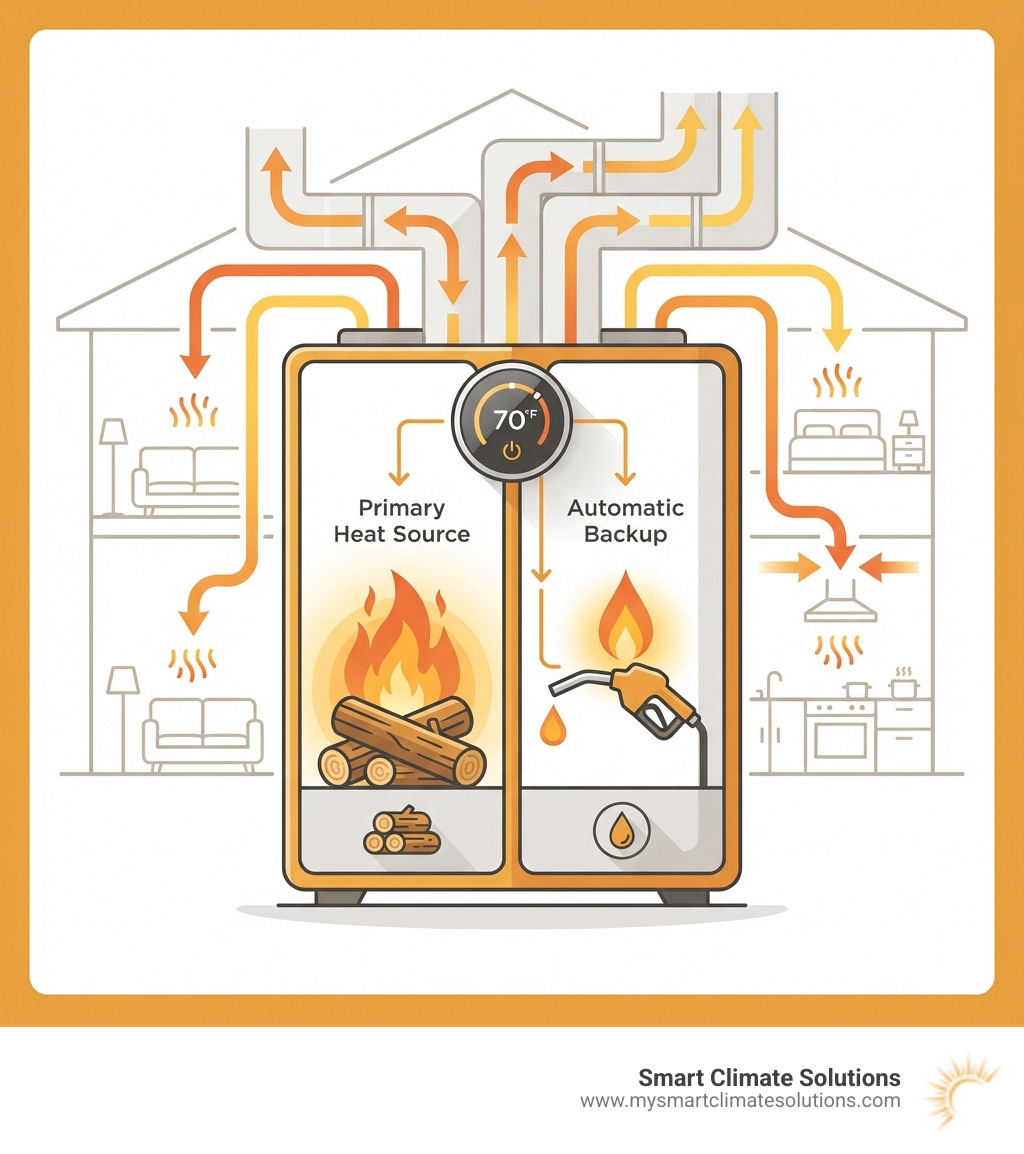 70°F

Primary Heat Source

Automatic Backup

Smart Climate Solutions
www.mysmartclimatesolutions.com