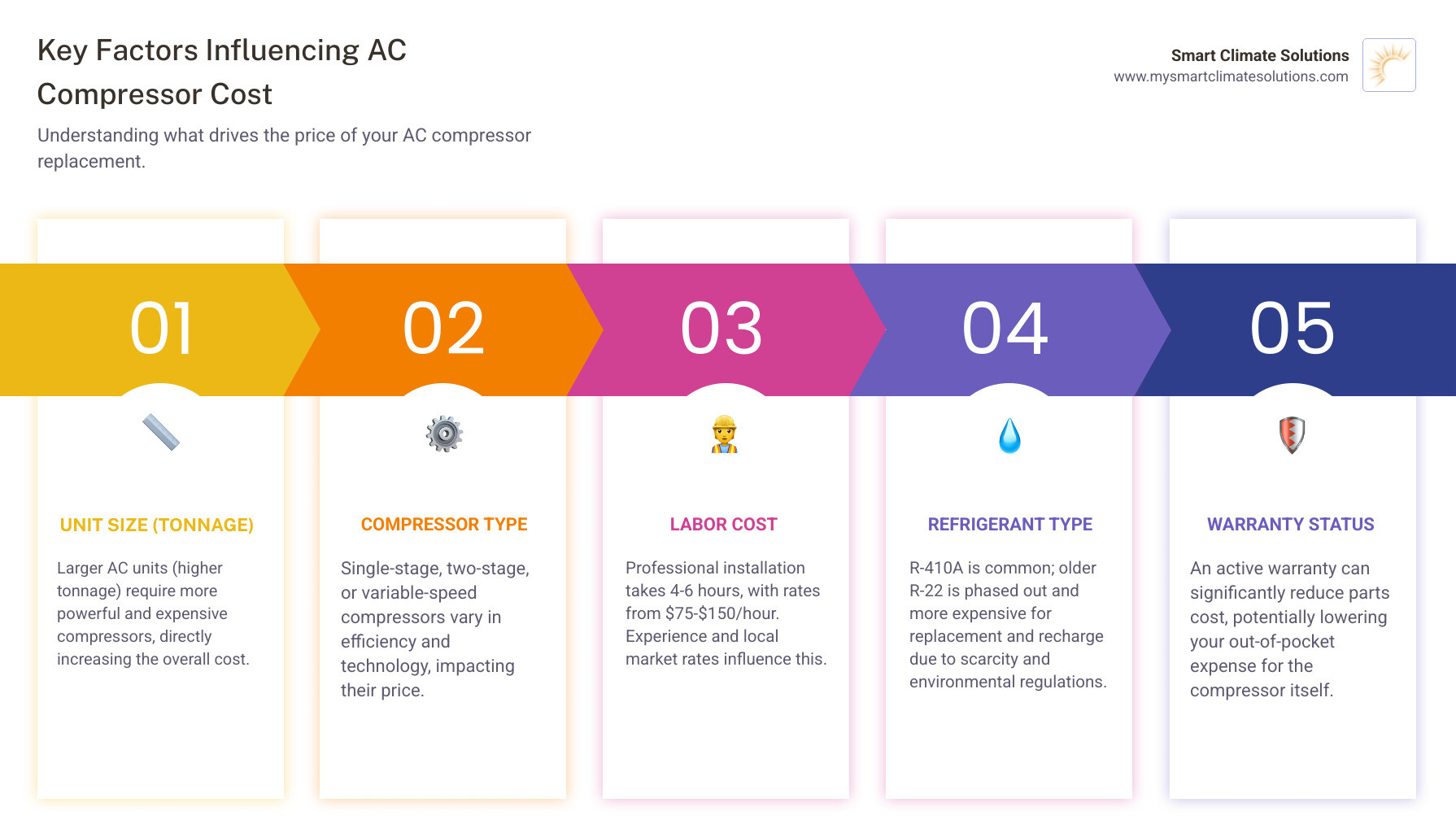 Key Factors Influencing AC Compressor Cost

Understanding what drives the price of your AC compressor replacement.

Smart Climate Solutions
www.mysmartclimatesolutions.com

01

UNIT SIZE (TONNAGE)

Larger AC units (higher tonnage) require more powerful and expensive compressors, directly increasing the overall cost.

02

COMPRESSOR TYPE

Single-stage, two-stage, or variable-speed compressors vary in efficiency and technology, impacting their price.

03

LABOR COST

Professional installation takes 4-6 hours, with rates from \$75-\$150/hour. Experience and local market rates influence this.

04

REFRIGERANT TYPE

R-410A is common; older R-22 is phased out and more expensive for replacement and recharge due to scarcity and environmental regulations.

05

WARRANTY STATUS

An active warranty can significantly reduce parts cost, potentially lowering your out-of-pocket expense for the compressor itself.