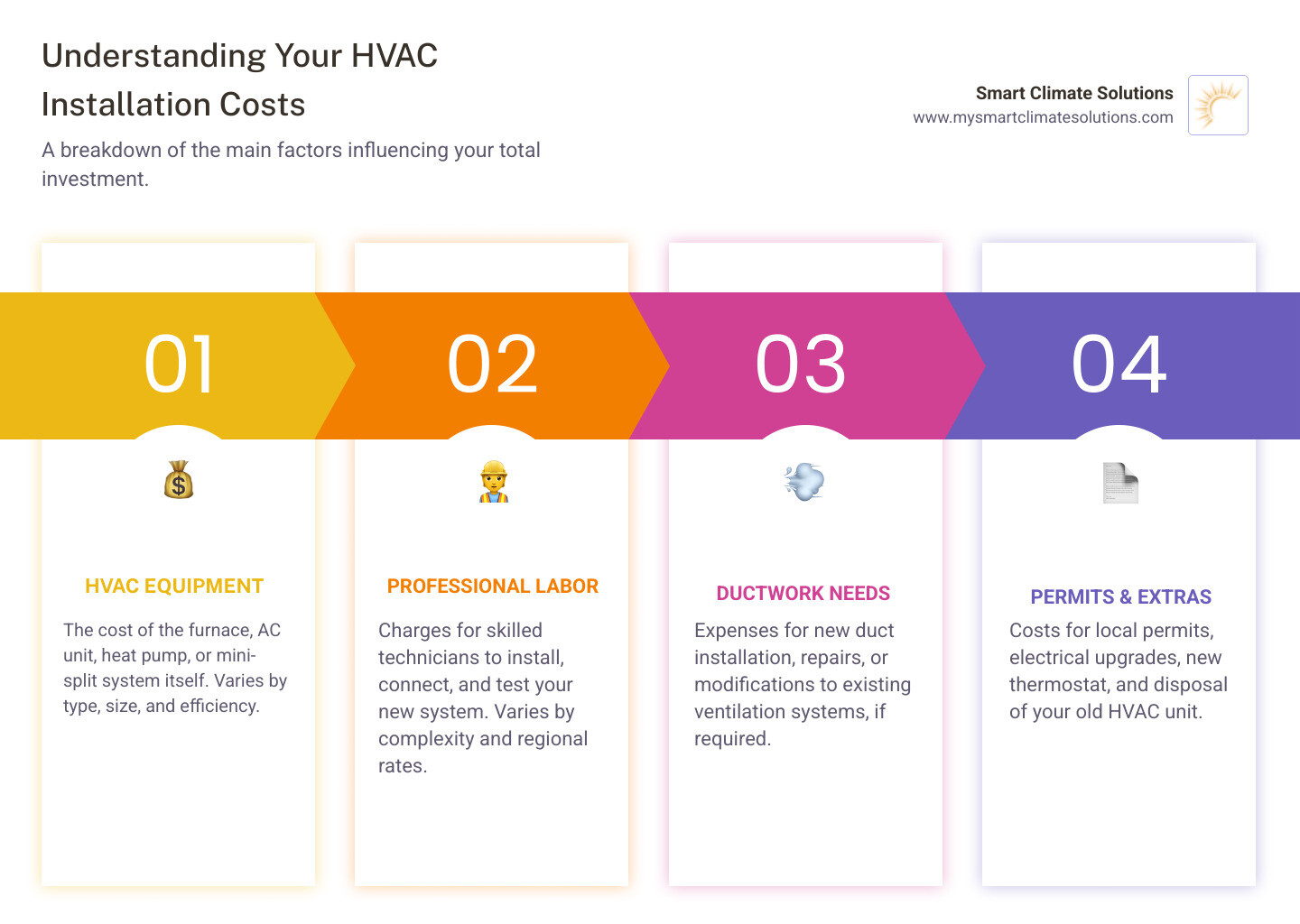 Understanding Your HVAC Installation Costs

A breakdown of the main factors influencing your total investment.

Smart Climate Solutions
www.mysmartclimatesolutions.com

01

HVAC EQUIPMENT

The cost of the furnace, AC unit, heat pump, or mini-split system itself. Varies by type, size, and efficiency.

02

PROFESSIONAL LABOR

Charges for skilled technicians to install, connect, and test your new system. Varies by complexity and regional rates.

03

DUCTWORK NEEDS

Expenses for new duct installation, repairs, or modifications to existing ventilation systems, if required.

04

PERMITS & EXTRAS

Costs for local permits, electrical upgrades, new thermostat, and disposal of your old HVAC unit.