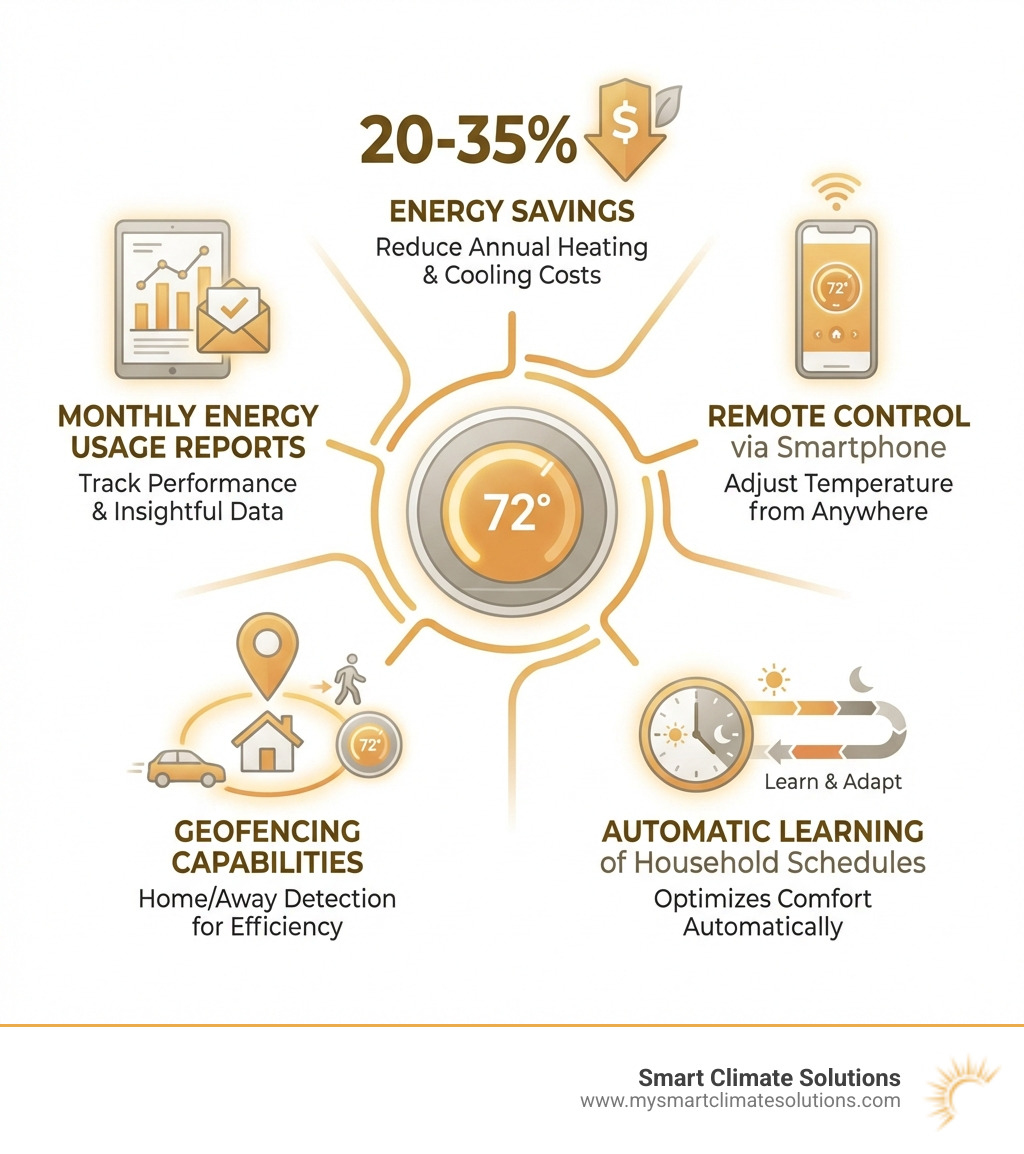 20-35%

$

ENERGY SAVINGS
Reduce Annual Heating & Cooling Costs

MONTHLY ENERGY USAGE REPORTS
Track Performance & Insightful Data

72°

72°

REMOTE CONTROL via Smartphone
Adjust Temperature from Anywhere

72°

GEOFENCING CAPABILITIES
Home/Away Detection for Efficiency

Learn & Adapt

AUTOMATIC LEARNING of Household Schedules
Optimizes Comfort Automatically

Smart Climate Solutions
www.mysmartclimatesolutions.com