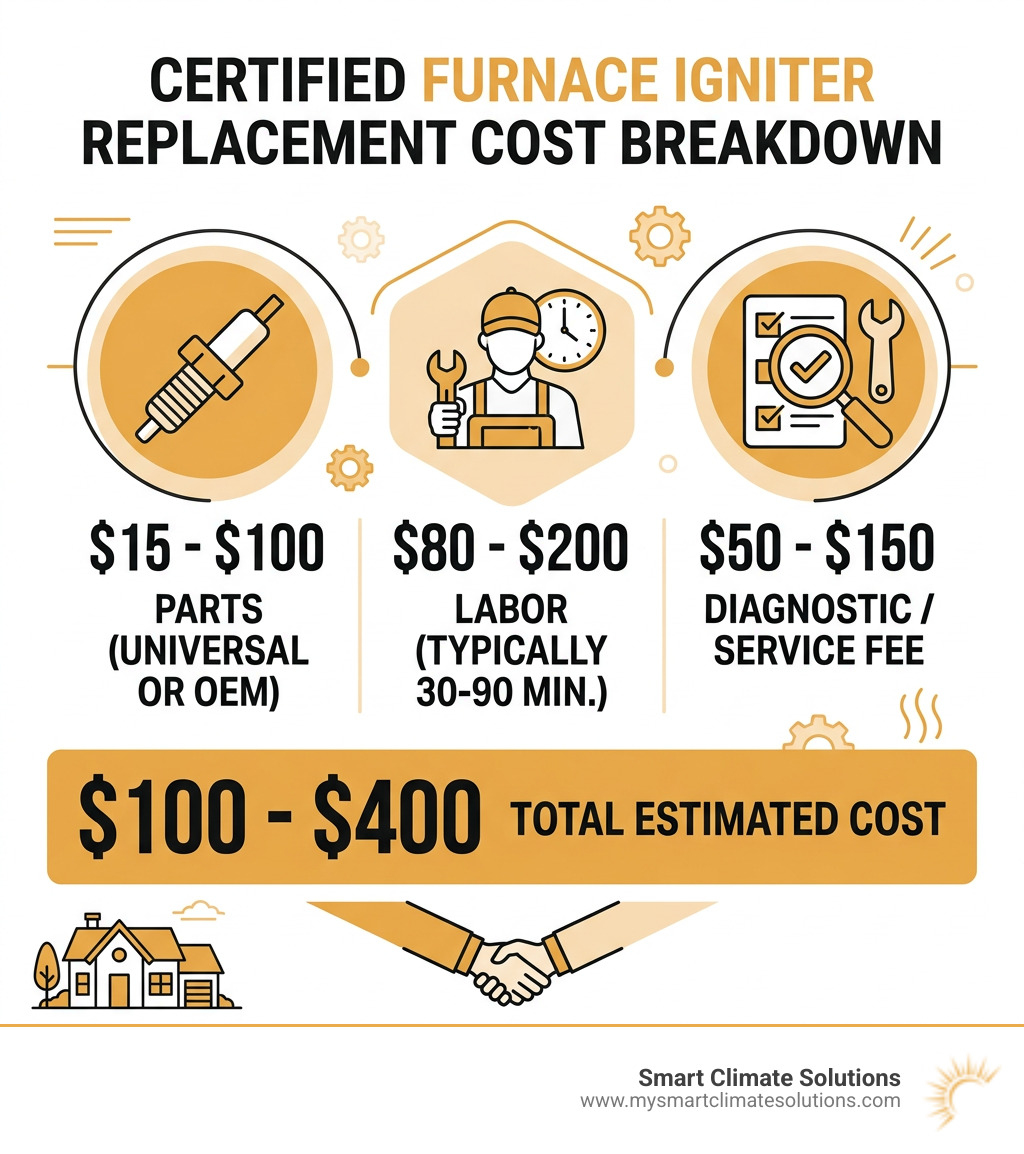 CERTIFIED FURNACE IGNITER REPLACEMENT COST BREAKDOWN

\$15 - \$100
PARTS (UNIVERSAL OR OEM)

\$80 - \$200
LABOR (TYPICALLY 30-90 MIN.)

\$50 - \$150
DIAGNOSTIC / SERVICE FEE

\$100 - \$400 TOTAL ESTIMATED COST

Smart Climate Solutions
www.mysmartclimatesolutions.com