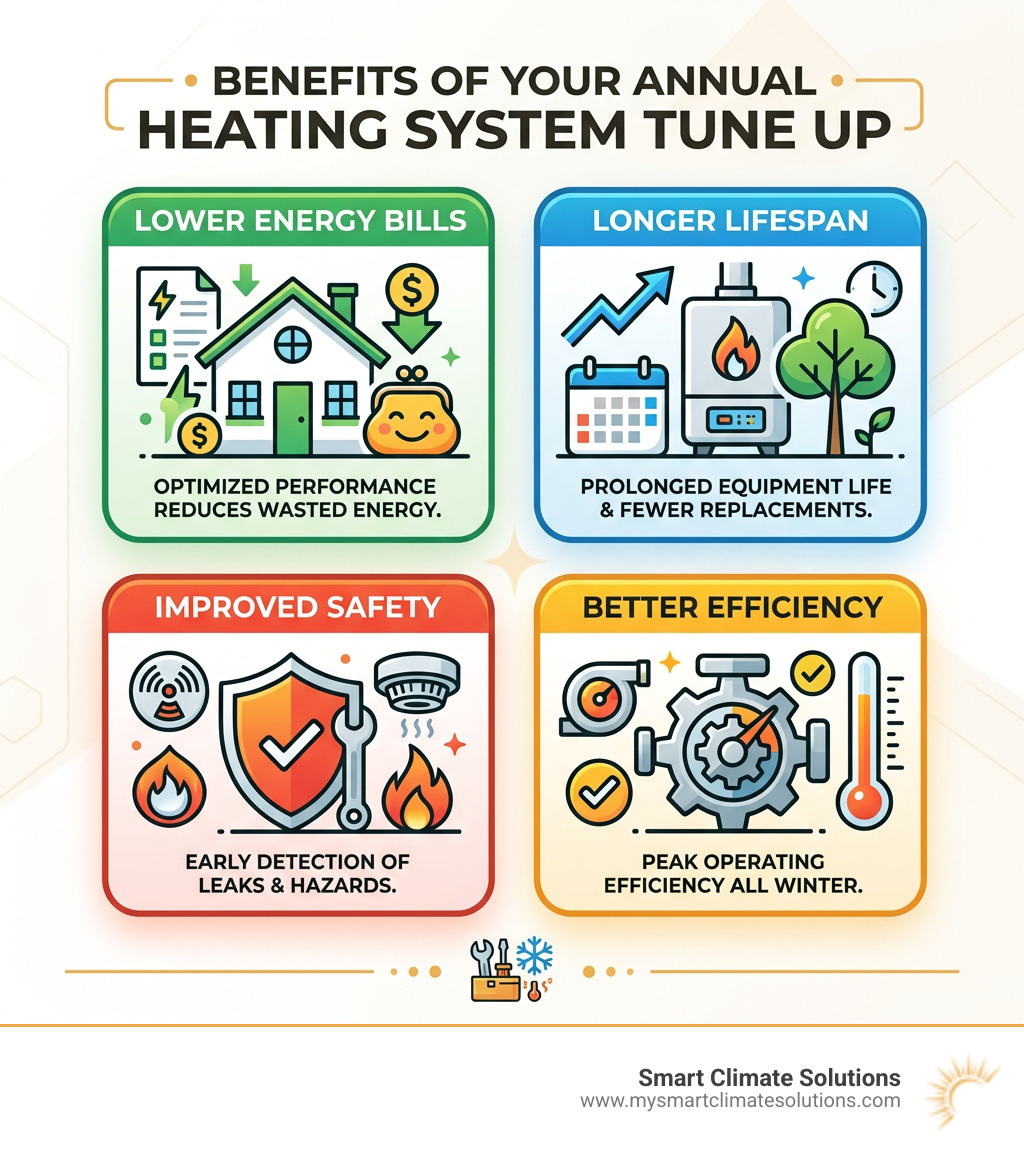 BENEFITS OF YOUR ANNUAL HEATING SYSTEM TUNE UP

LOWER ENERGY BILLS

OPTIMIZED PERFORMANCE REDUCES WASTED ENERGY.

LONGER LIFESPAN

PROLONGED EQUIPMENT LIFE & FEWER REPLACEMENTS.

IMPROVED SAFETY

EARLY DETECTION OF LEAKS & HAZARDS.

BETTER EFFICIENCY

PEAK OPERATING EFFICIENCY ALL WINTER.

Smart Climate Solutions
www.mysmartclimatesolutions.com