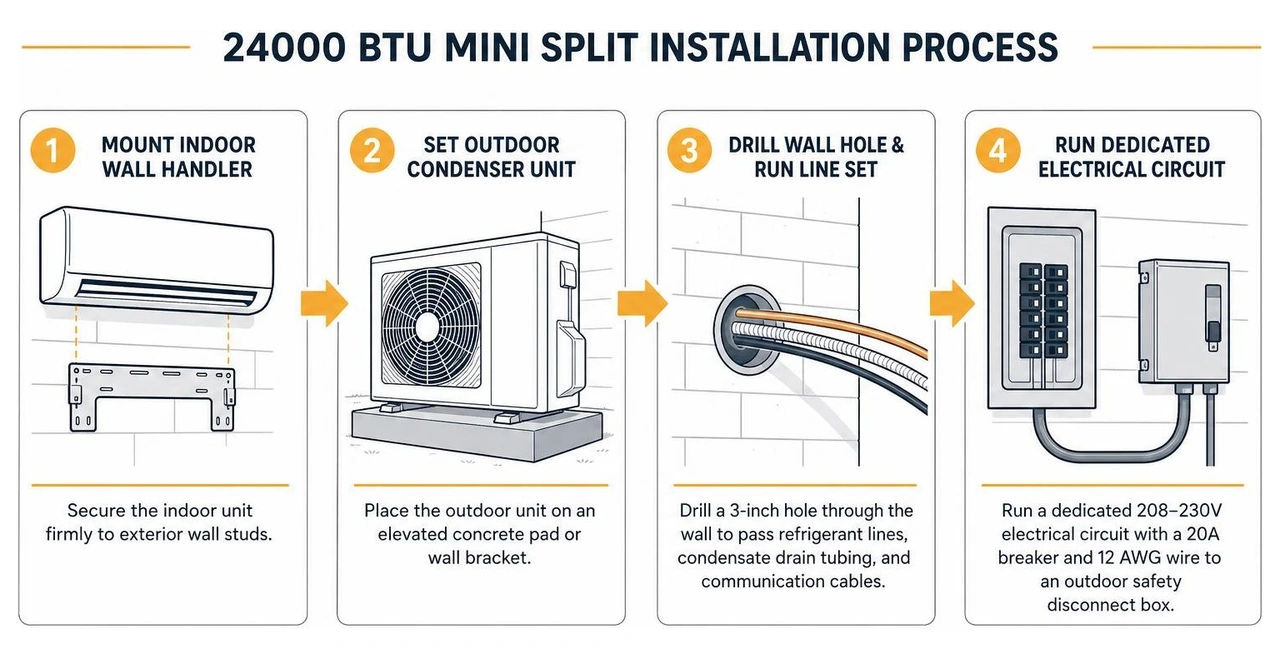 24000 BTU MINI SPLIT INSTALLATION PROCESS

1 MOUNT INDOOR WALL HANDLER

Secure the indoor unit firmly to exterior wall studs.

2 SET OUTDOOR CONDENSER UNIT

Place the outdoor unit on an elevated concrete pad or wall bracket.

3 DRILL WALL HOLE & RUN LINE SET

Drill a 3-inch hole through the wall to pass refrigerant lines, condensate drain tubing, and communication cables.

4 RUN DEDICATED ELECTRICAL CIRCUIT

Run a dedicated 208–230V electrical circuit with a 20A breaker and 12 AWG wire to an outdoor safety disconnect box.