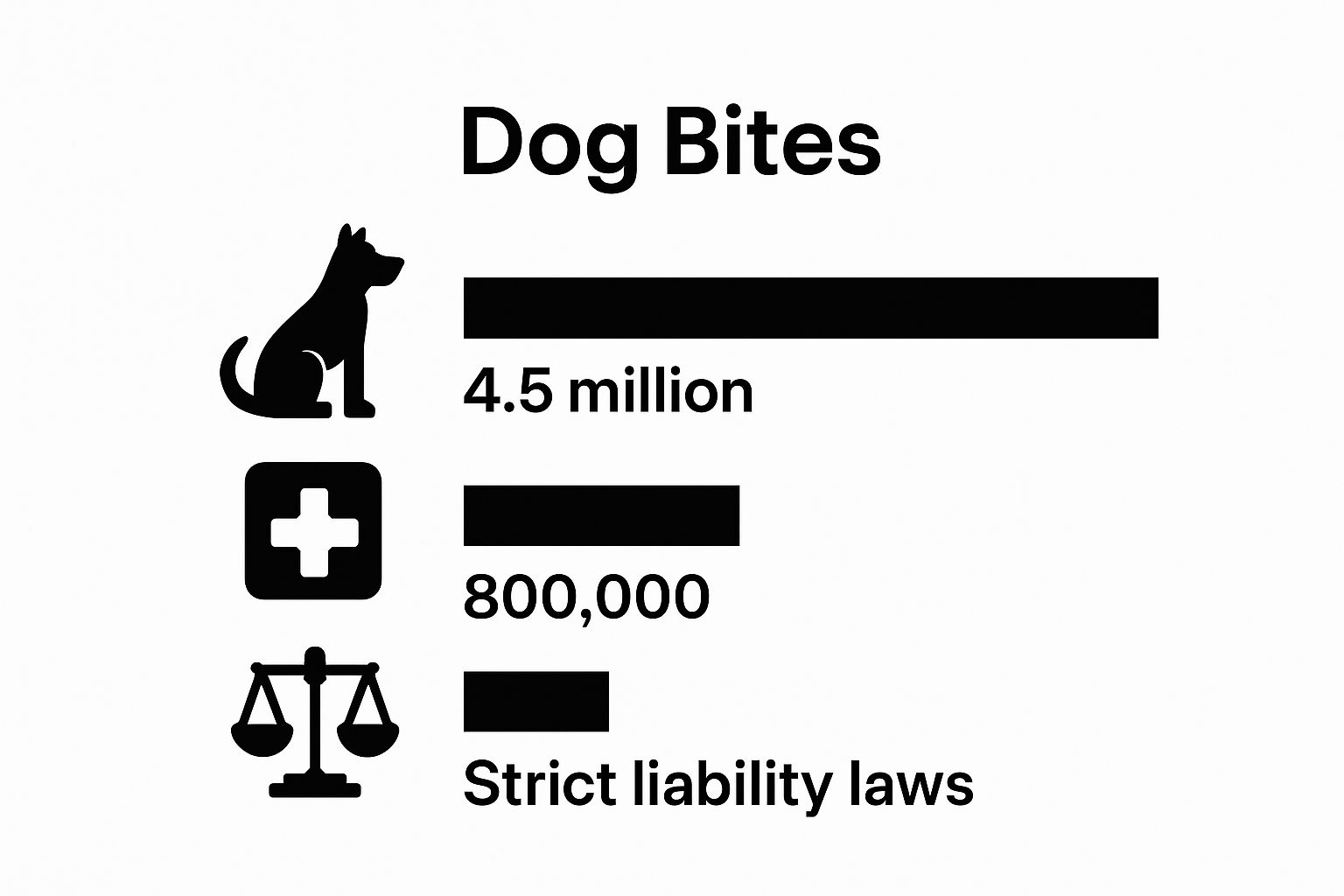 Dog Bites

4.5 million

800,000

Strict liability laws