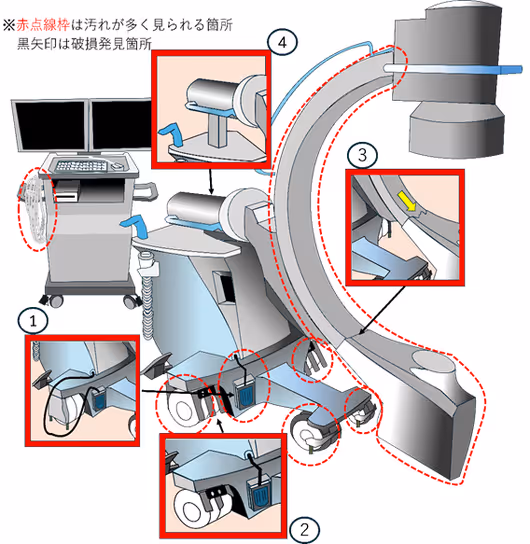 ※赤点線枠は汚れが多く見られる箇所
黒矢印は破損発見箇所

4

3

1

2