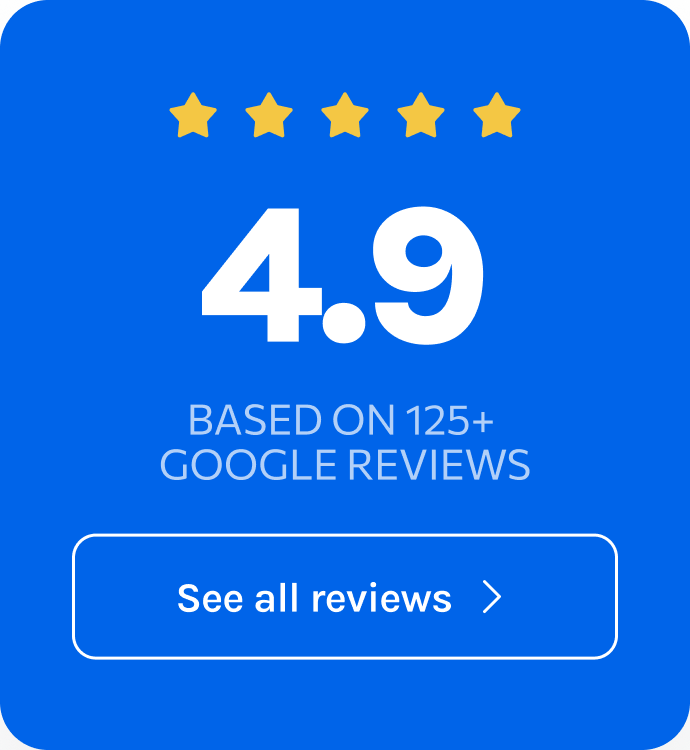 4.9

BASED ON 125+ GOOGLE REVIEWS

See all reviews