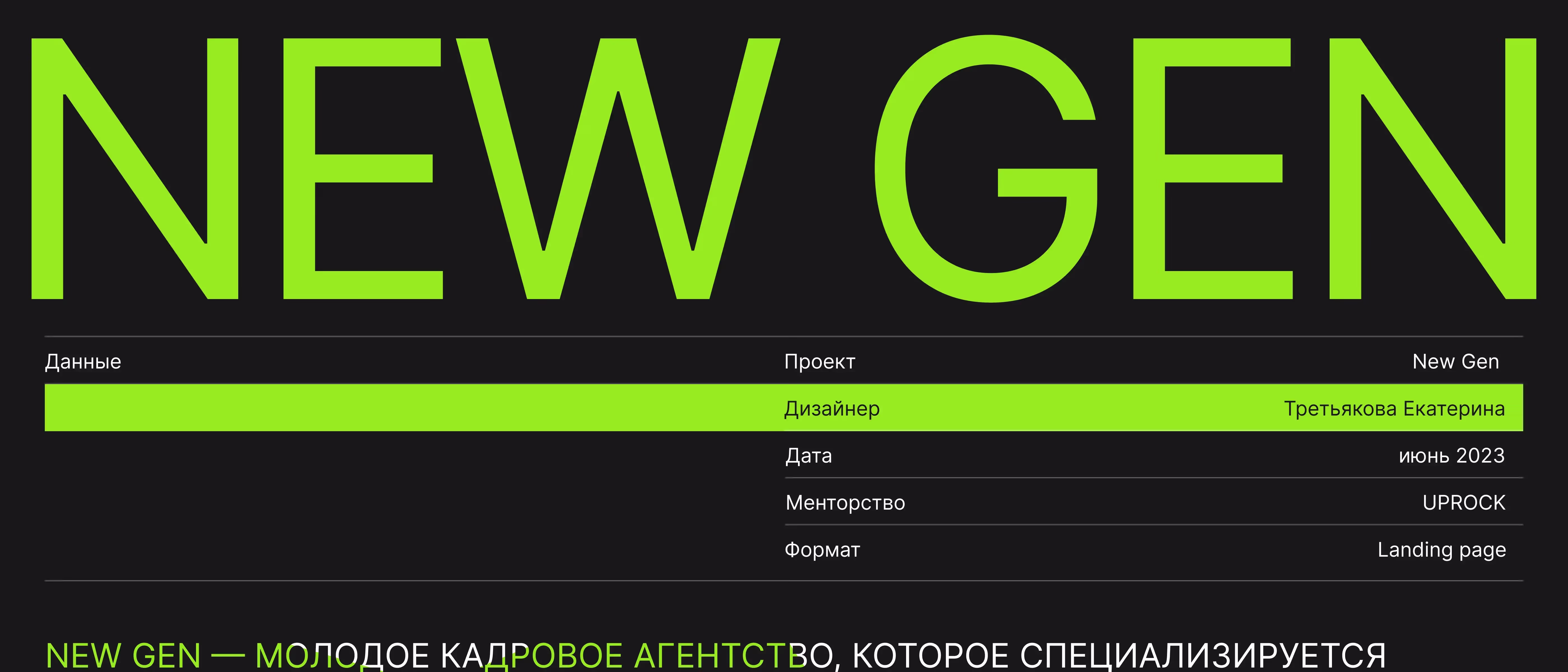 NEW GEN

Данные

Проект
New Gen

Дизайнер
Третьякова Екатерина

Дата
июнь 2023

Менторство
UPROCK

Формат
Landing page

NEW GEN — МОЛОДОЕ КАДРОВОЕ АГЕНТСТВО, КОТОРОЕ СПЕЦИАЛИЗИРУЕТСЯ