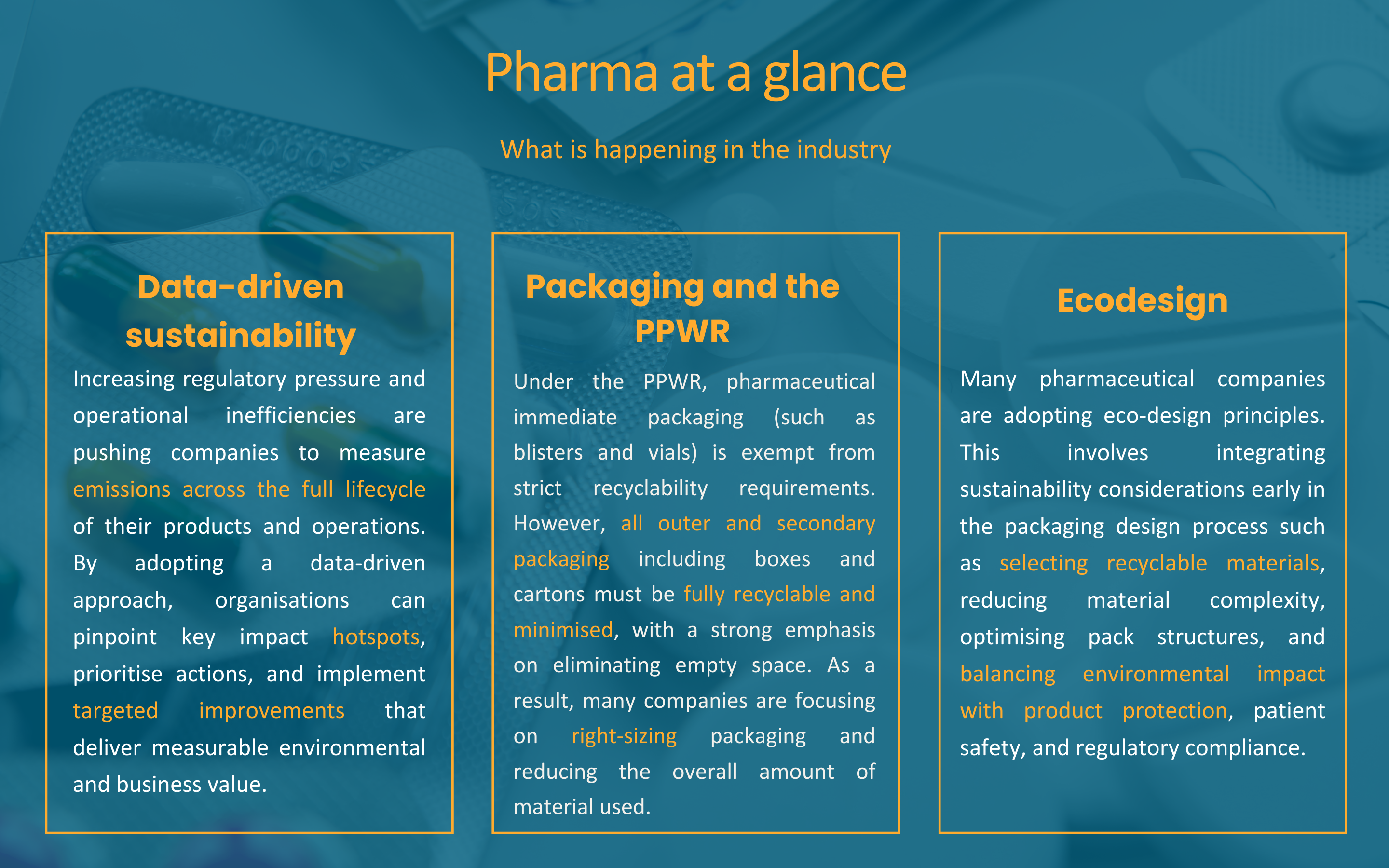 Pharma at a glance

What is happening in the industry

Data-driven sustainability

Increasing regulatory pressure and operational inefficiencies are pushing companies to measure emissions across the full lifecycle of their products and operations. By adopting a data-driven approach, organisations can pinpoint key impact hotspots, prioritise actions, and implement targeted improvements that deliver measurable environmental and business value.

Packaging and the PPWR

Under the PPWR, pharmaceutical immediate packaging (such as blisters and vials) is exempt from strict recyclability requirements. However, all outer and secondary packaging including boxes and cartons must be fully recyclable and minimised, with a strong emphasis on eliminating empty space. As a result, many companies are focusing on right-sizing packaging and reducing the overall amount of material used.

Ecodesign

Many pharmaceutical companies are adopting eco-design principles. This involves integrating sustainability considerations early in the packaging design process such as selecting recyclable materials, reducing material complexity, optimising pack structures, and balancing environmental impact with product protection, patient safety, and regulatory compliance.